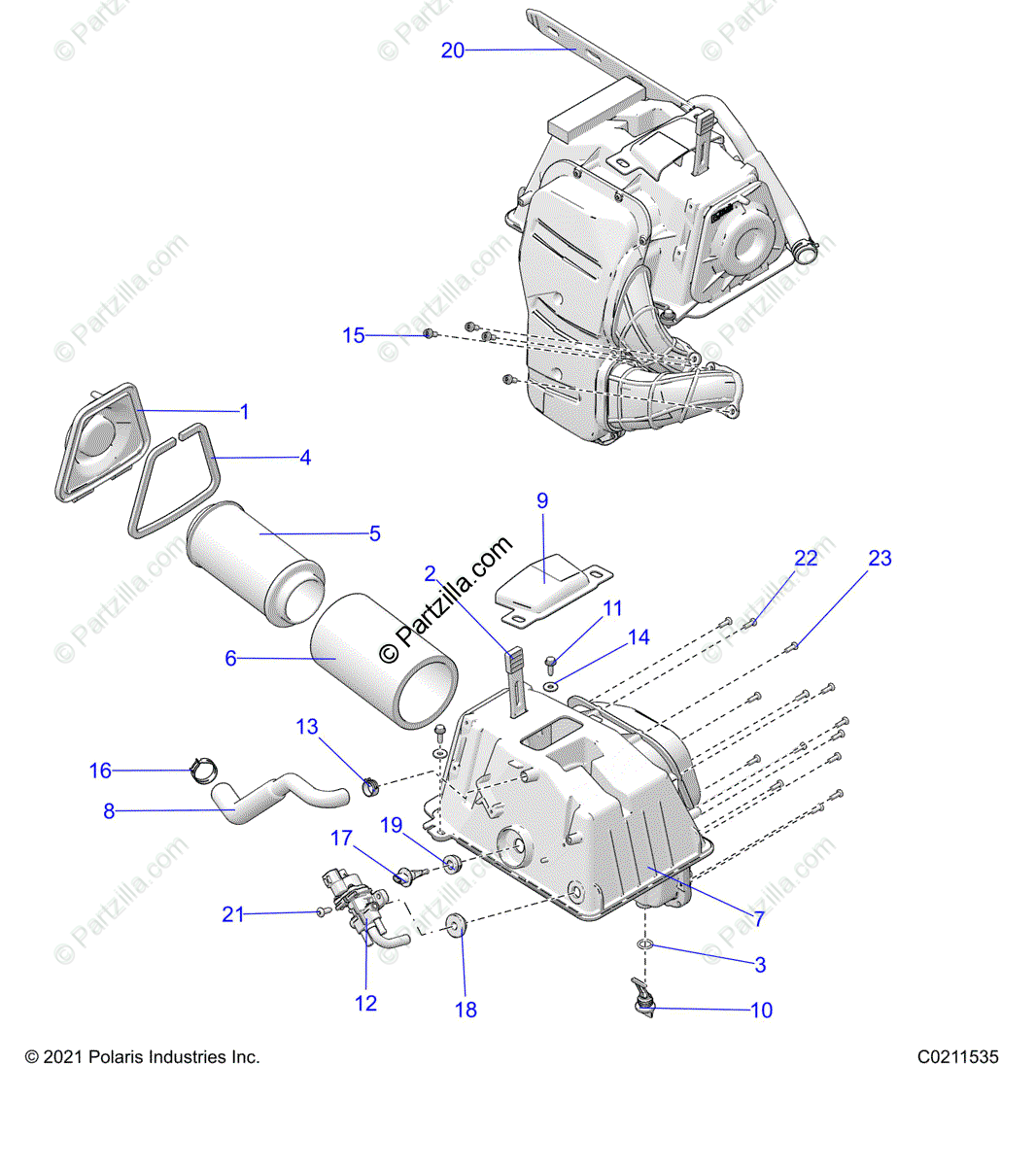 20

15

1

4

5

9

2

© Partzilla.com

22

23

11

14

6

13

16

8

17

19

21

12

18

7

3

10

© 2021 Polaris Industries Inc.

C0211535