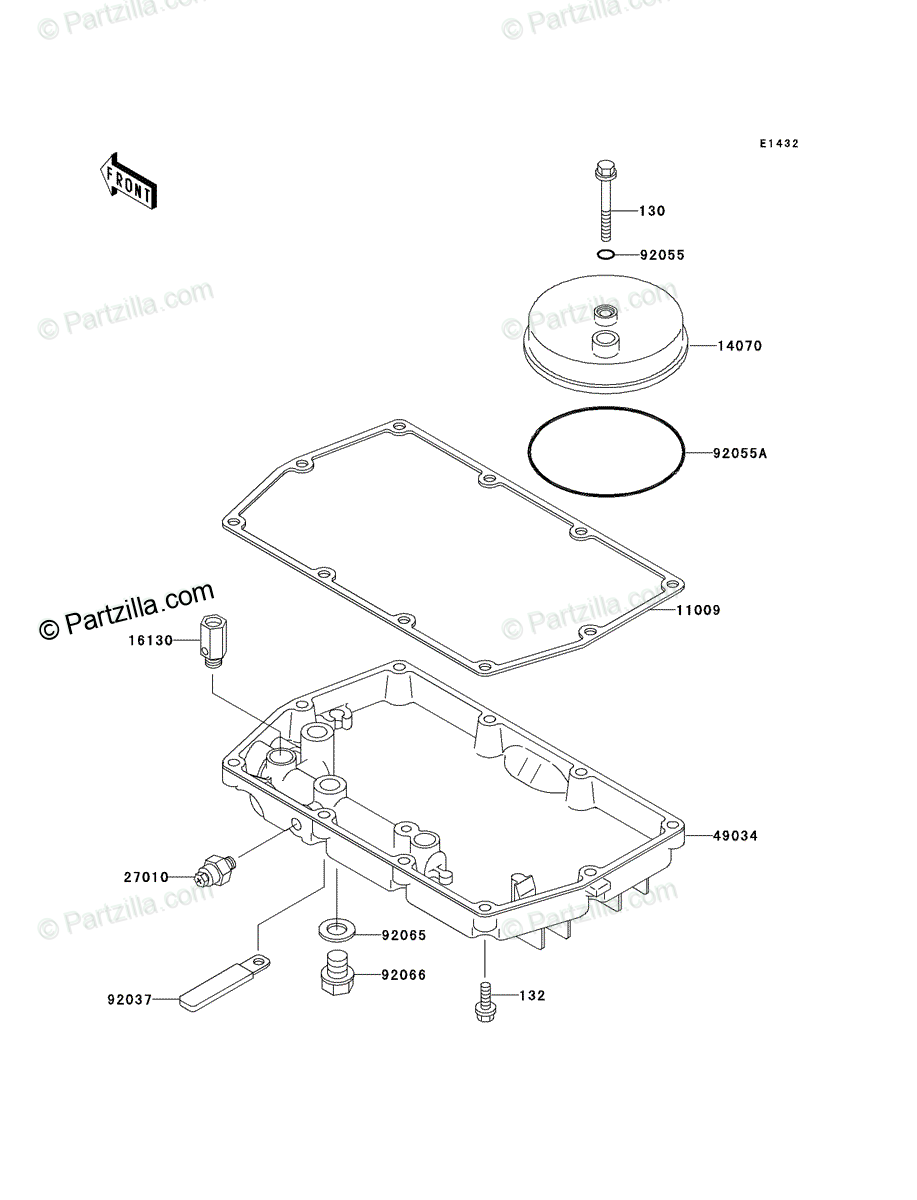 © Partzilla.com
© Partzilla.com
E1432
FRONT
130
92055
© Partzilla.com
© Partzilla.com
14070
92055A
© Partzilla.com
© Partzilla.com
11009
16130
49034
27010
© Partzilla.com
© Partzilla.com
92065
92066
92037
132