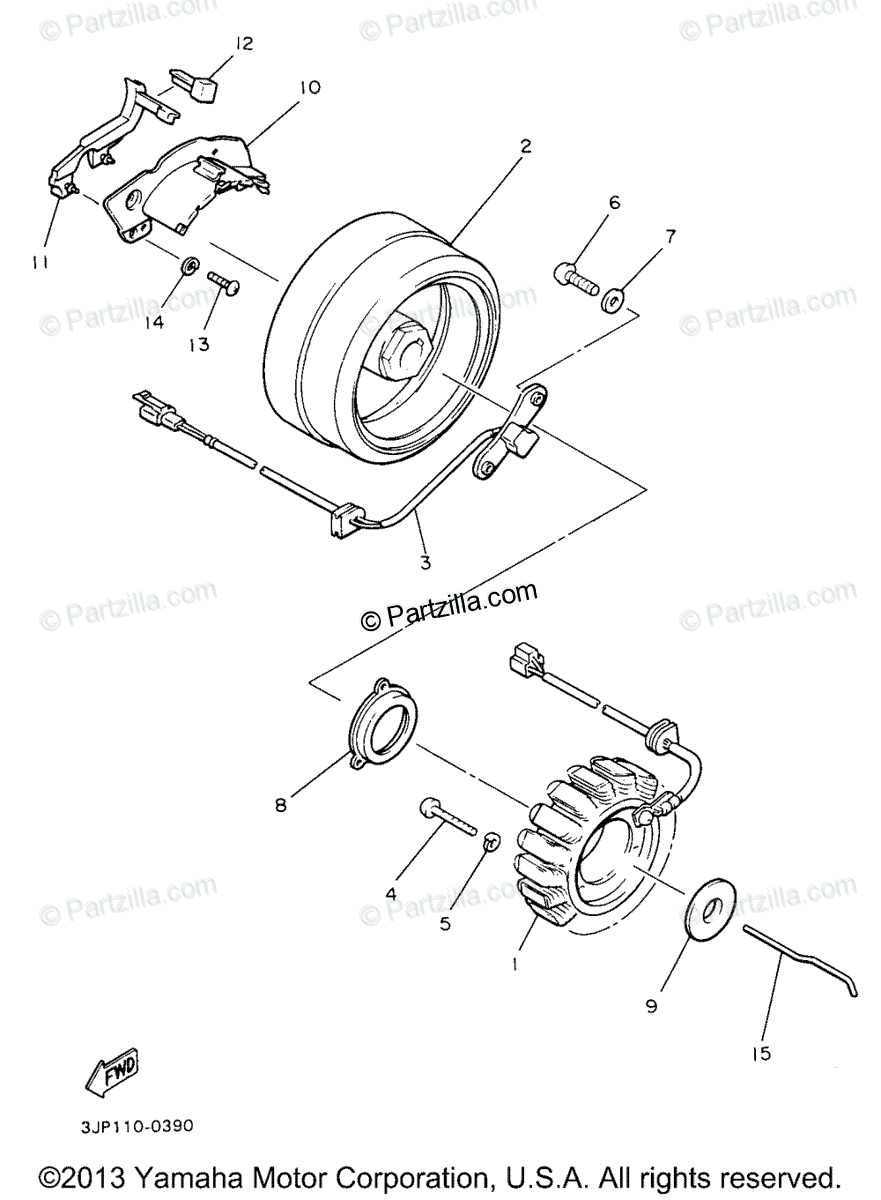 © Partzilla.com © Partzilla.com © Partzilla.com

12

10

2

6

7

11

14

13

© Partzilla.com © Partzilla.com © Partzilla.com

3

© Partzilla.com © Partzilla.com © Partzilla.com

8

4

5

1

9

15

© Partzilla.com © Partzilla.com © Partzilla.com

FWD

3JP110-0390

©2013 Yamaha Motor Corporation, U.S.A. All rights reserved.