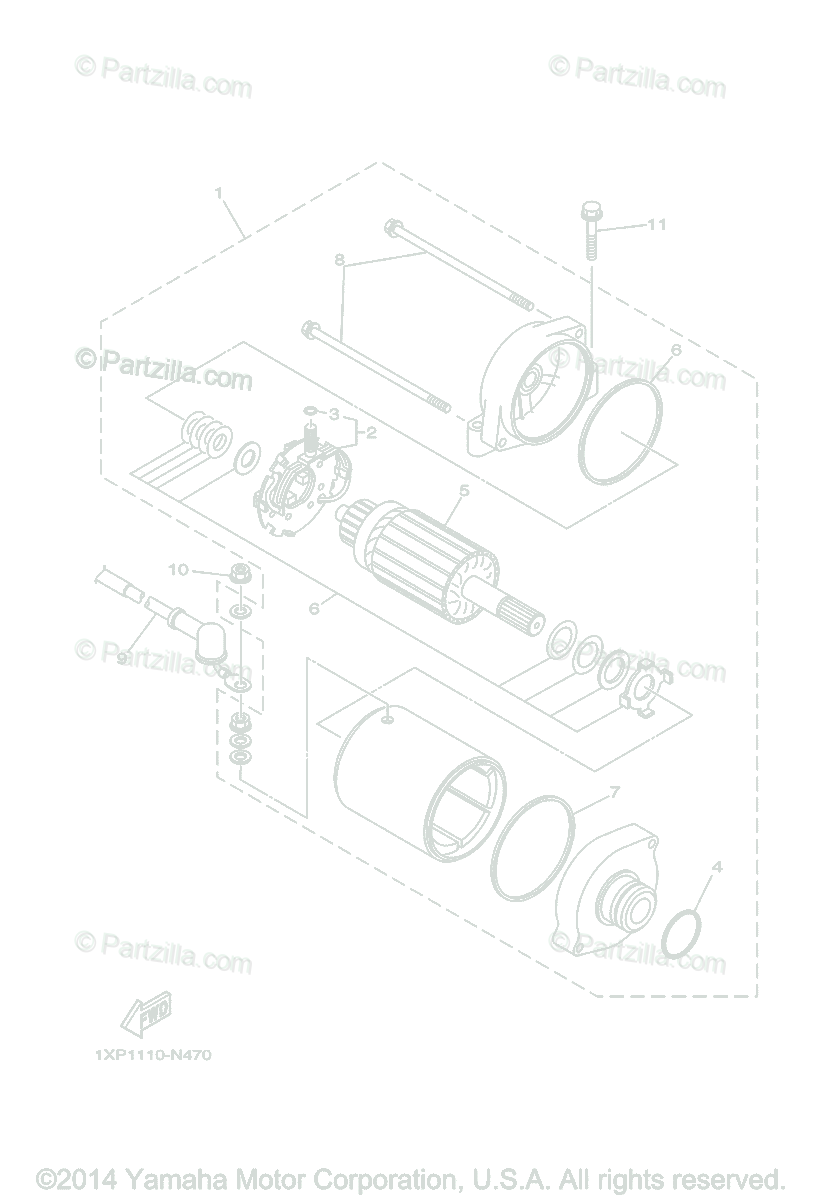 © Partzilla.com
© Partzilla.com
1
11
8
© Partzilla.com
© Partzilla.com
6
3
2
5
10
6
9
© Partzilla.com
© Partzilla.com
7
4
© Partzilla.com
© Partzilla.com
FWD
1XP1110-N470
©2014 Yamaha Motor Corporation, U.S.A. All rights reserved.