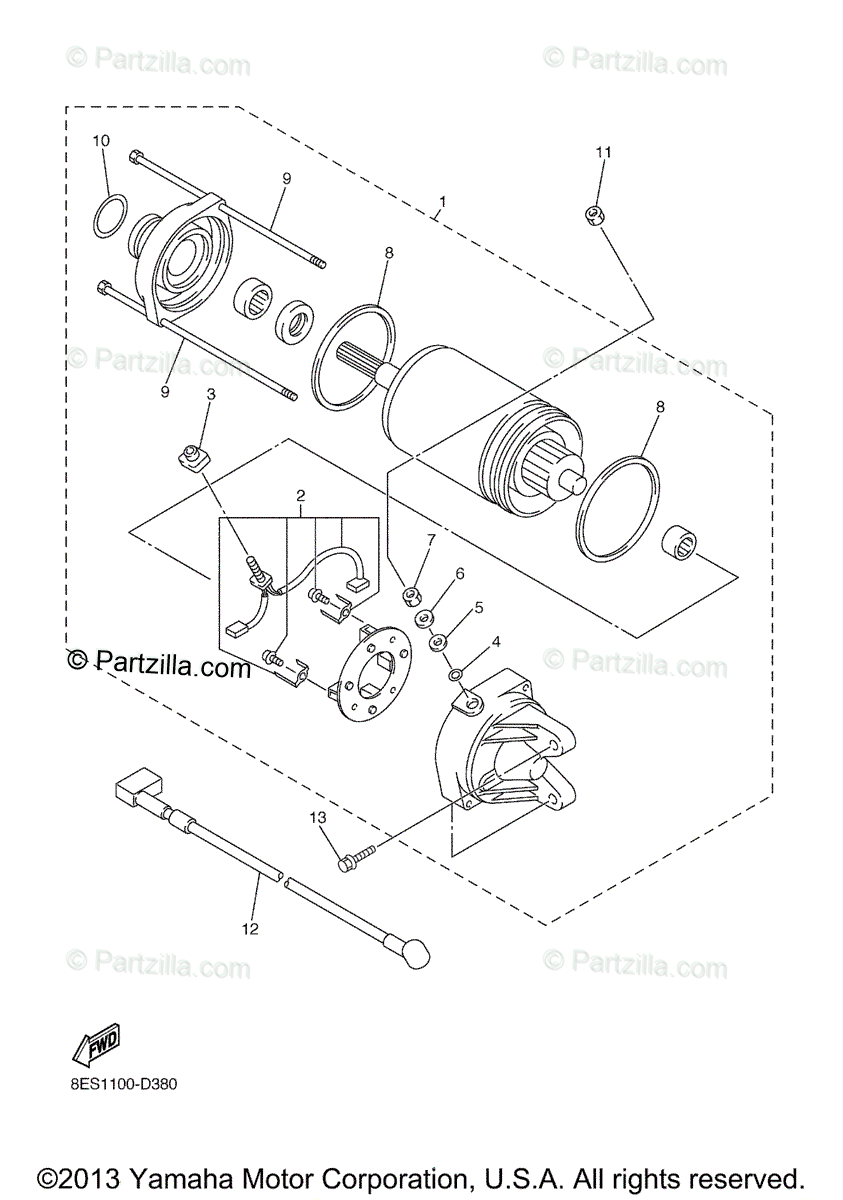 © Partzilla.com
© Partzilla.com

10
11
9
1
8

© Partzilla.com
© Partzilla.com

9
3
8
2
7
6
5
4

© Partzilla.com
© Partzilla.com

13
12

© Partzilla.com
© Partzilla.com

FWD

8ES1100-D380

©2013 Yamaha Motor Corporation, U.S.A. All rights reserved.