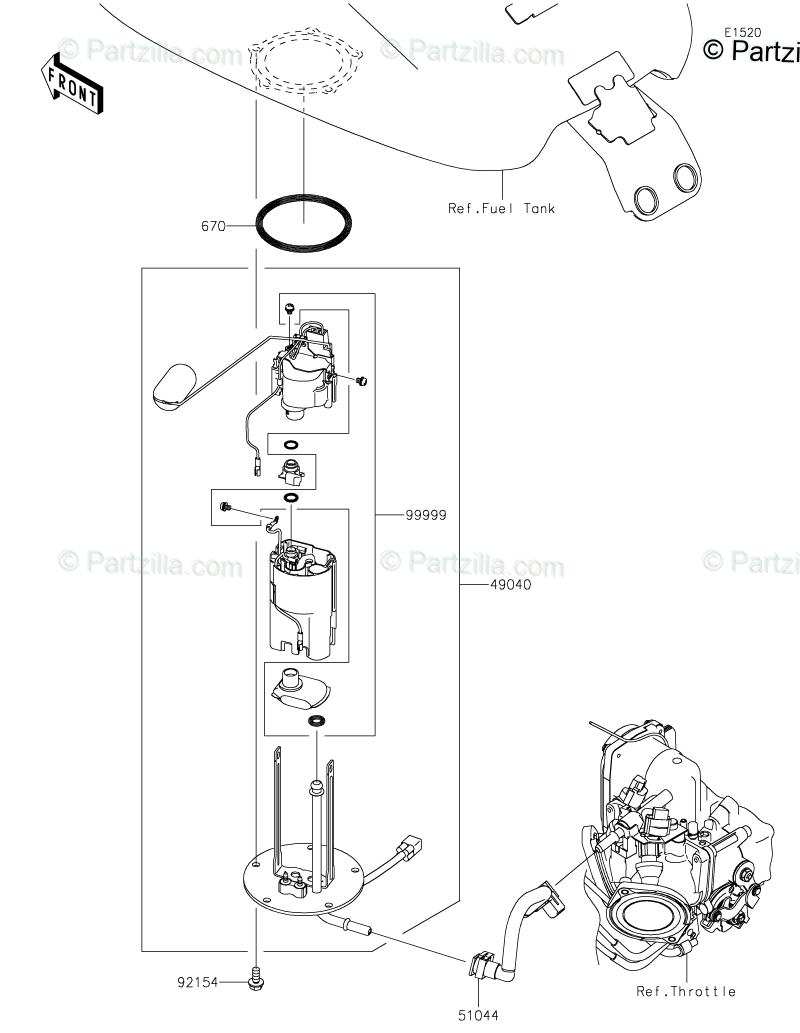 © Partzilla.com © Partzilla.com
E1520
© Partzi
FRONT
Ref.Fuel Tank
670
99999
© Partzilla.com © Partzilla.com © Partzi
49040
92154
51044
Ref.Throttle