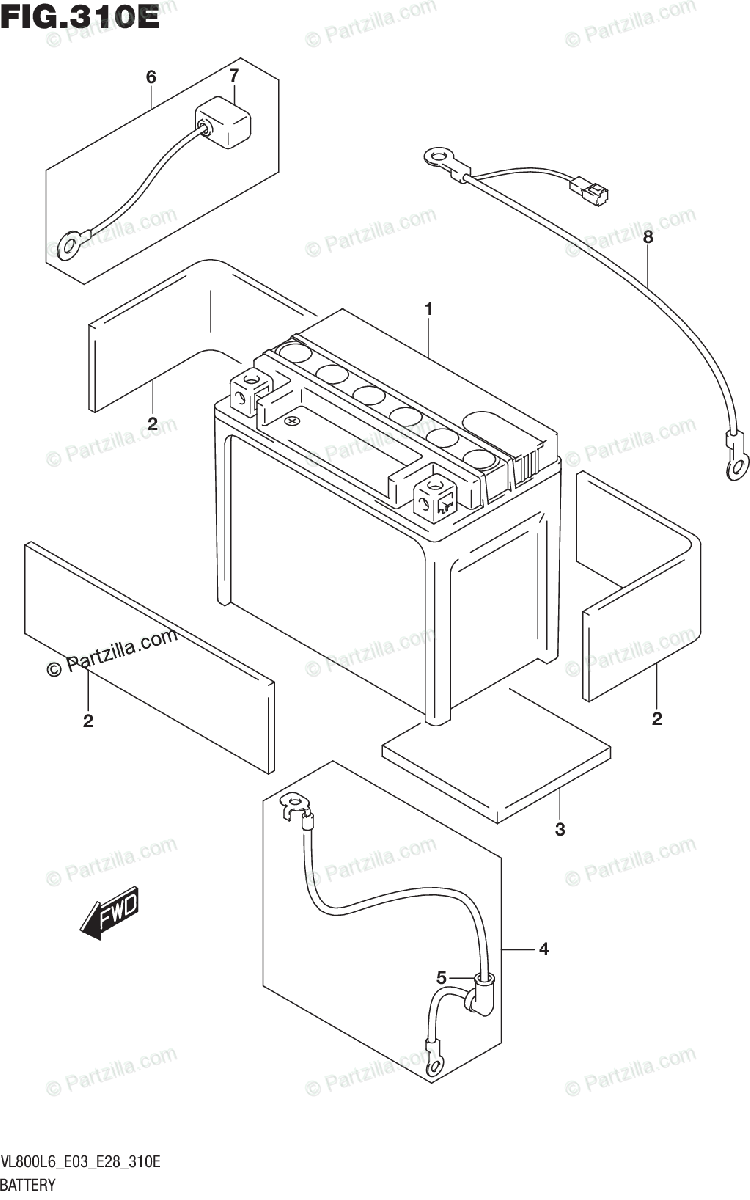 FIG.310E

© Partzilla.com

6
7
8
1
2
2
2
3
4
5
FWD

VL800L6_E03_E28_310E
BATTERY