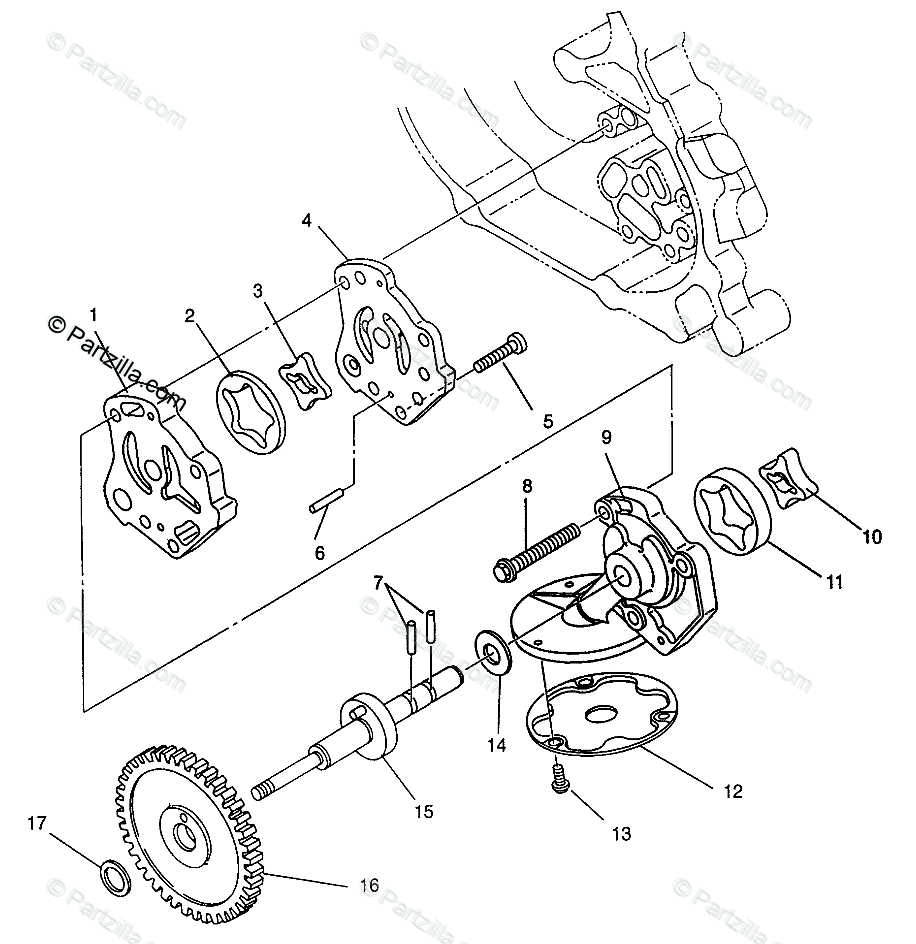 © Partzilla.com

1
2
3
4
5
6
7
8
9
10
11
12
13
14
15
16
17