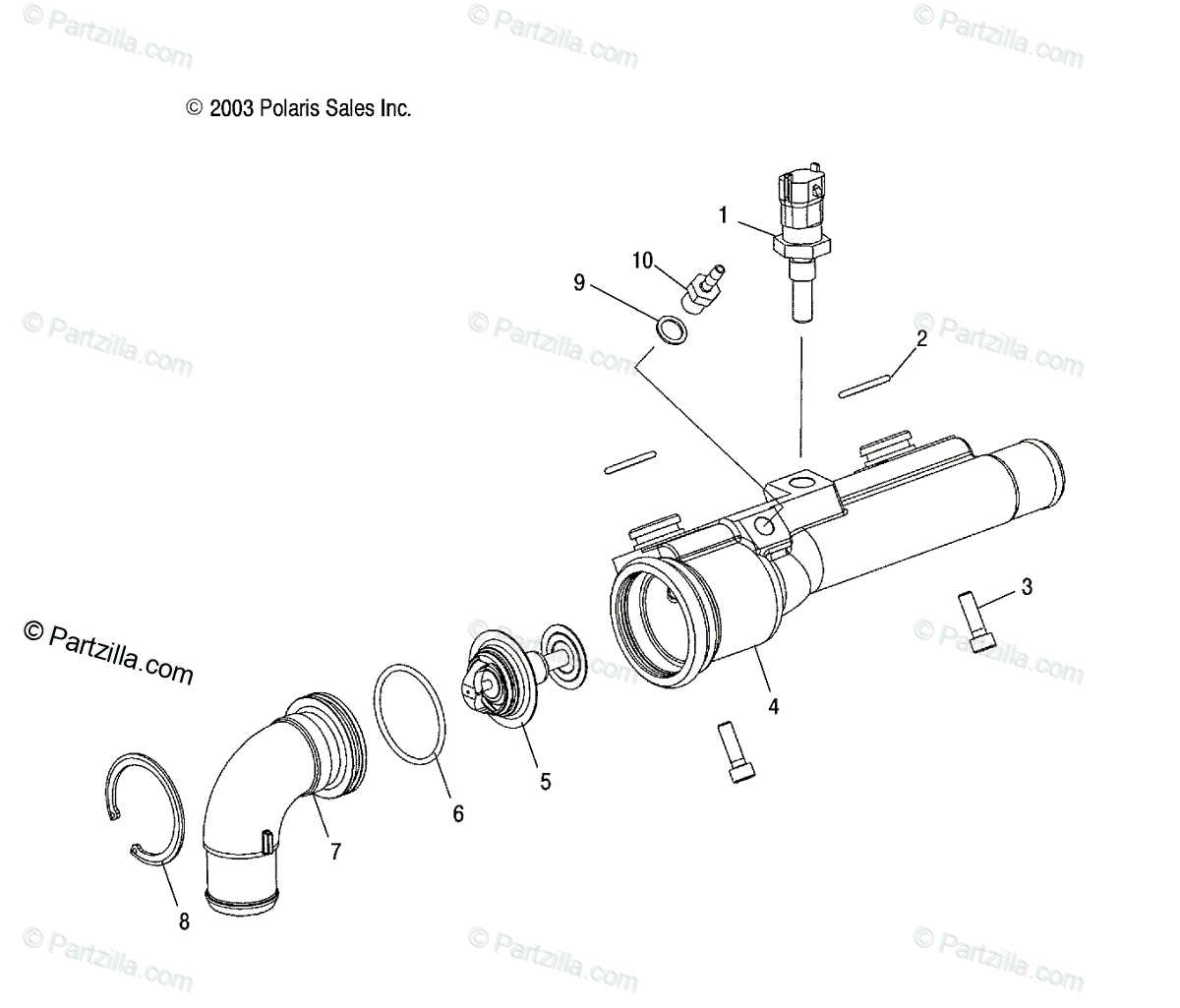 © Partzilla.com © Partzilla.com © Partzilla.com

© 2003 Polaris Sales Inc.

1

10

9

2

© Partzilla.com © Partzilla.com © Partzilla.com

3

© Partzilla.com

© Partzilla.com © Partzilla.com

4

5

6

7

8

© Partzilla.com © Partzilla.com © Partzilla.com