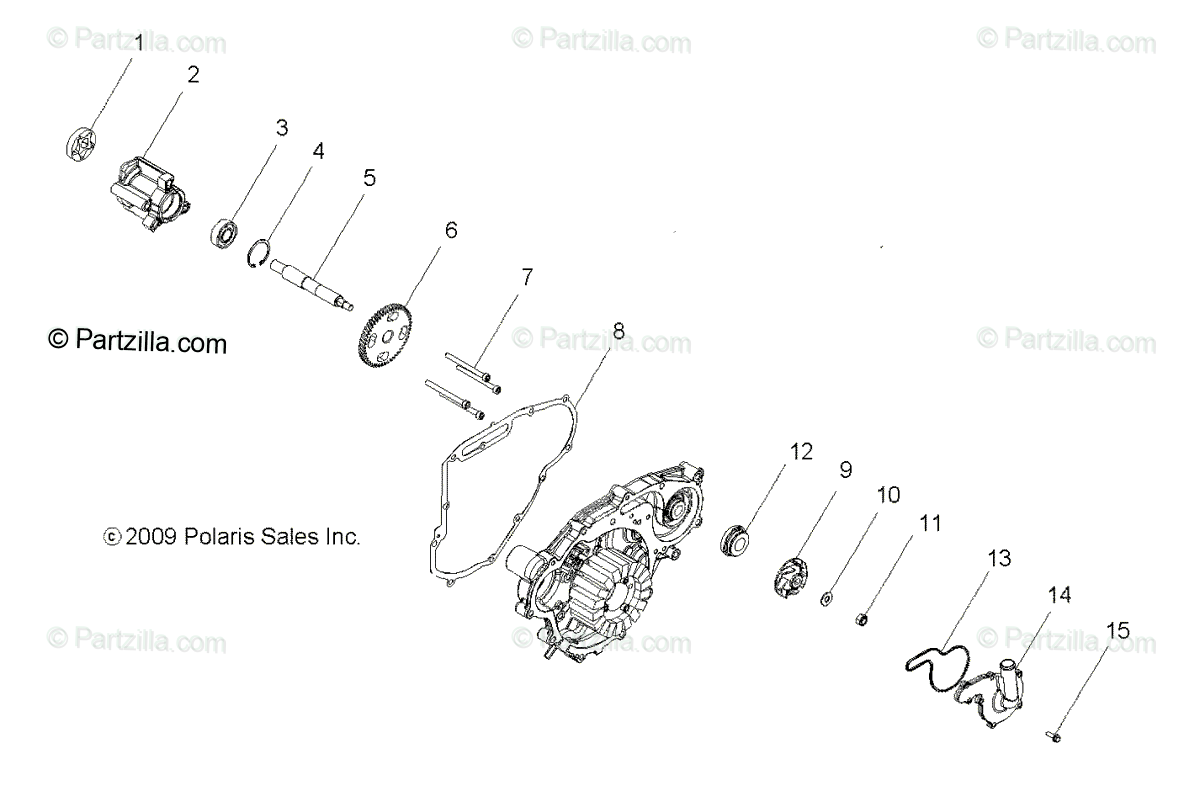 © Partzilla.com
© Partzilla.com
© Partzilla.com

1
2
3
4
5
6
7
8

© Partzilla.com
© Partzilla.com
© Partzilla.com

12
9
10
11
13
14
15

© 2009 Polaris Sales Inc.

© Partzilla.com
© Partzilla.com
© Partzilla.com