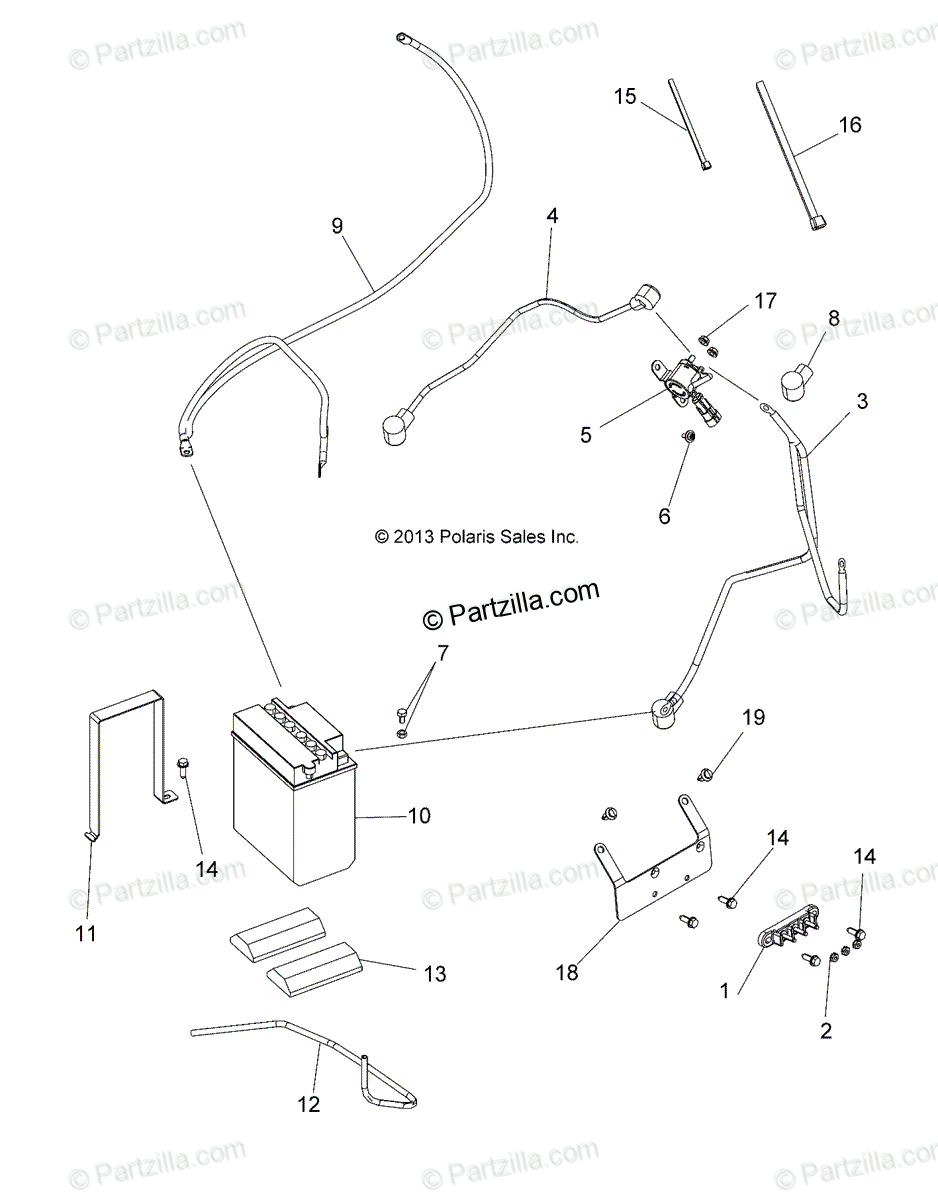 © Partzilla.com © Partzilla.com © Partzilla.com

15

16

9

4

17

8

© Partzilla.com © Partzilla.com © Partzilla.com

5

3

6

© 2013 Polaris Sales Inc.

© Partzilla.com

© Partzilla.com © Partzilla.com

7

19

10

14

14

14

© Partzilla.com © Partzilla.com © Partzilla.com

11

13

18

1

2

12

© Partzilla.com © Partzilla.com © Partzilla.com