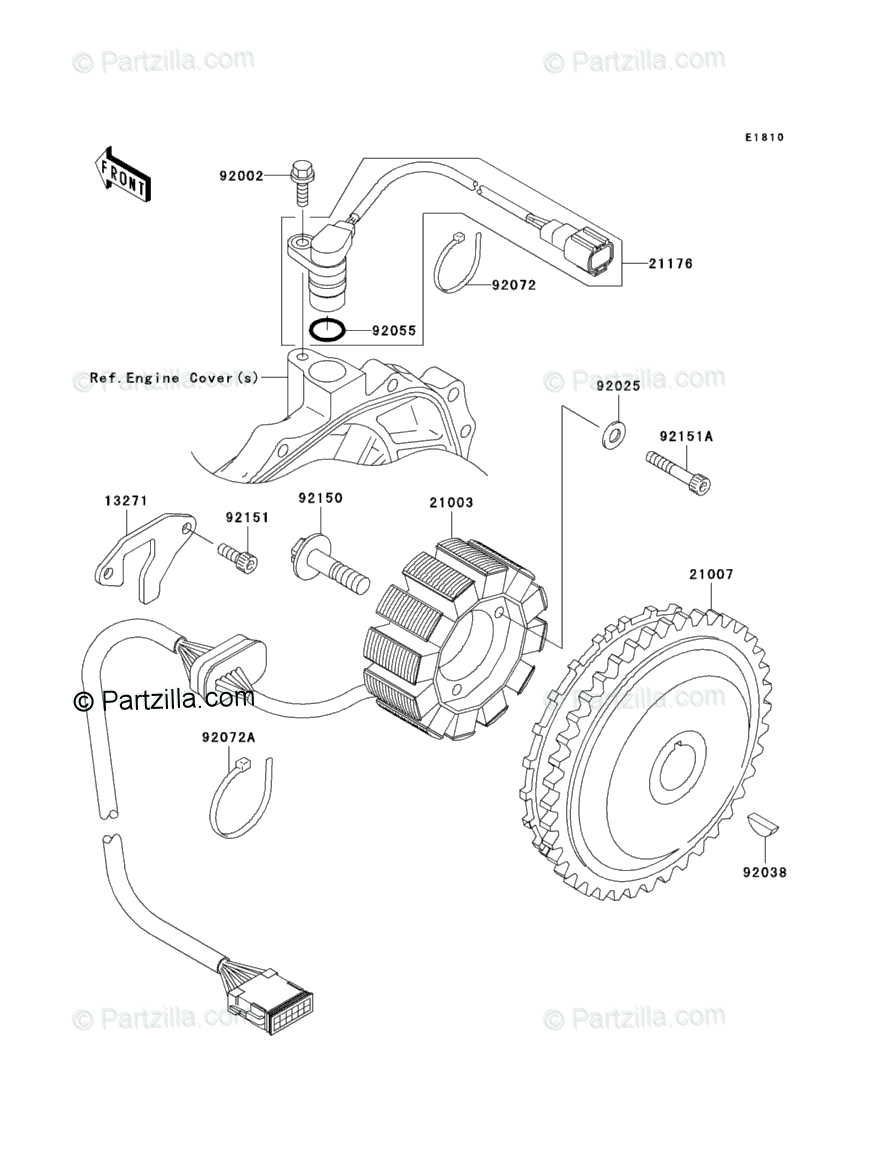 © Partzilla.com
© Partzilla.com
E1810
FRONT
92002
21176
92072
92055
Ref. Engine Cover(s)
© Partzilla.com
© Partzilla.com
92025
92151A
13271
92151
92150
21003
21007
© Partzilla.com
© Partzilla.com
92072A
92038
© Partzilla.com
© Partzilla.com