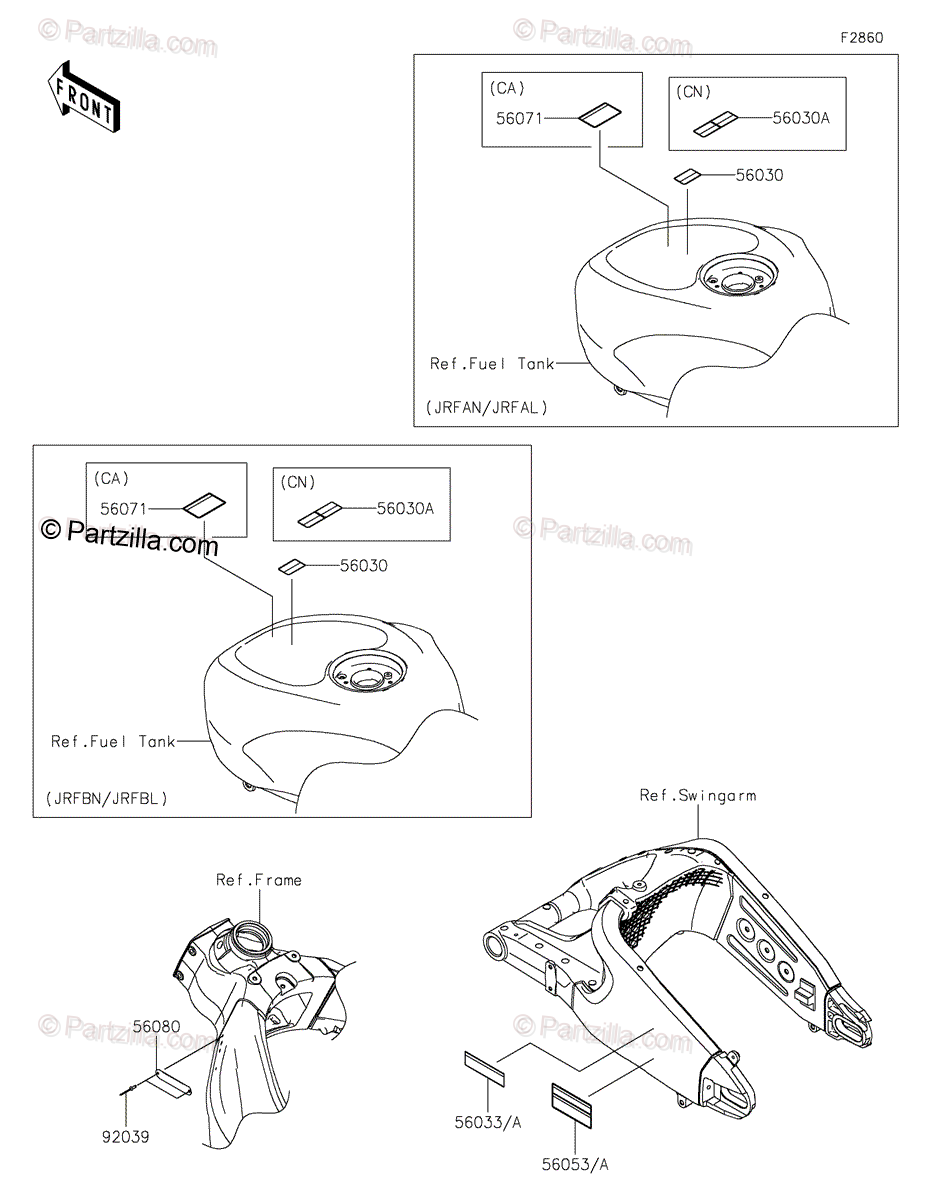 © Partzilla.com

© Partzilla.com

F2860

FRONT

(CA)
56071

(CN)
56030A

56030

Ref.Fuel Tank

(JRFAN/JRFAL)

(CA)
56071

(CN)
56030A

© Partzilla.com

© Partzilla.com

56030

Ref.Fuel Tank

(JRFBN/JRFBL)

Ref.Swingarm

Ref.Frame

© Partzilla.com

© Partzilla.com

56080

92039

56033/A

56053/A