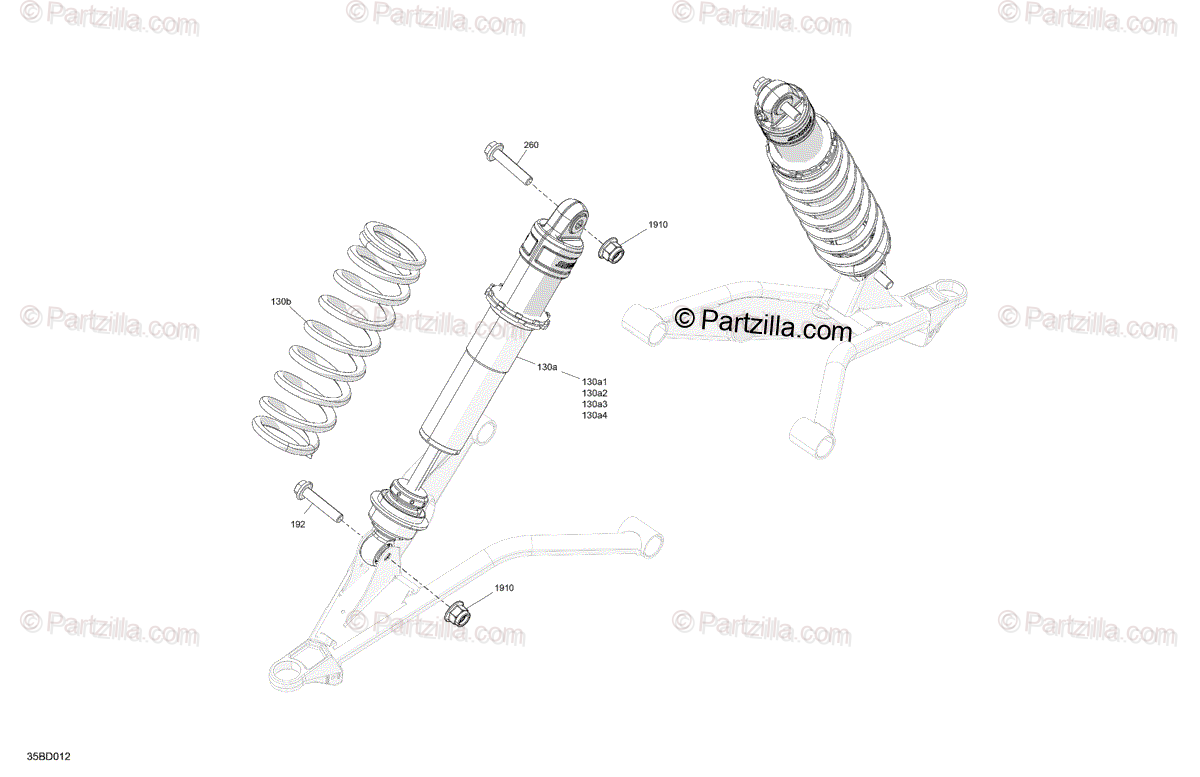 © Partzilla.com © Partzilla.com © Partzilla.com © Partzilla.com

260

1910

130b

© Partzilla.com

© Partzilla.com © Partzilla.com © Partzilla.com

130a

130a1
130a2
130a3
130a4

192

1910

© Partzilla.com © Partzilla.com © Partzilla.com © Partzilla.com

35BD012