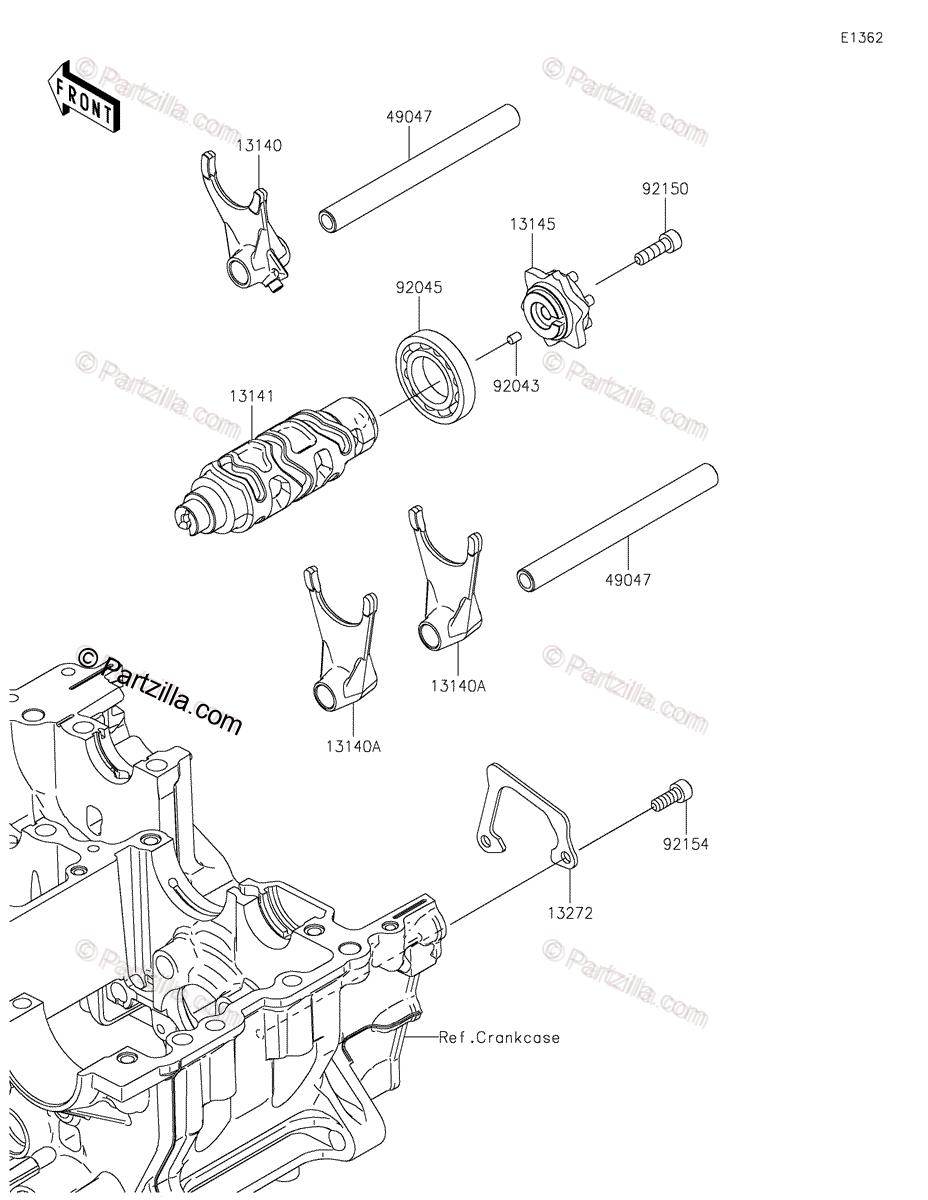 E1362

FRONT

© Partzilla.com

13140

49047

92150

13145

92045

92043

13141

49047

13140A

13140A

© Partzilla.com

92154

13272

Ref.Crankcase