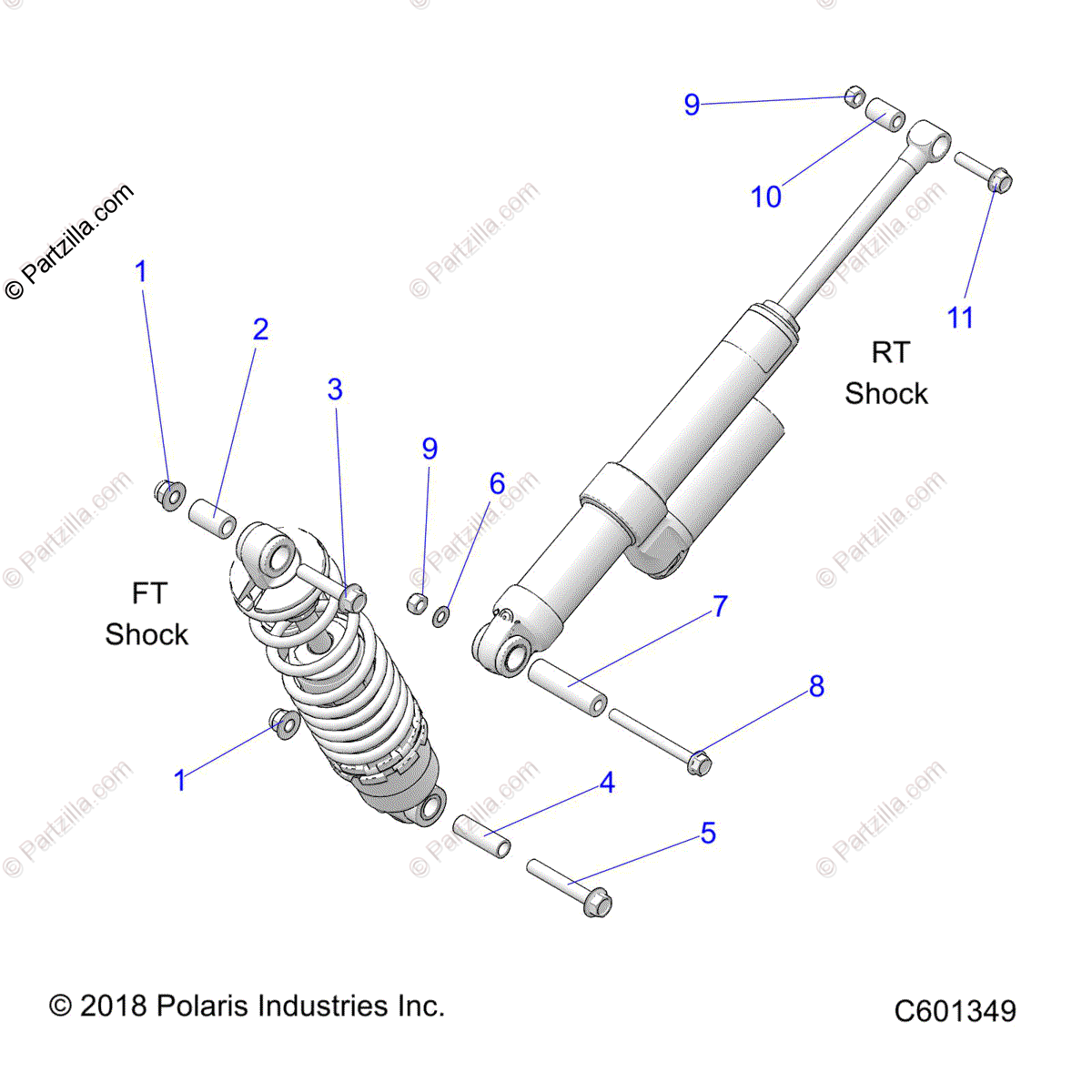 © Partzilla.com

9

10

11

RT
Shock

1

2

3

9

6

FT
Shock

7

8

1

4

5

© 2018 Polaris Industries Inc.

C601349