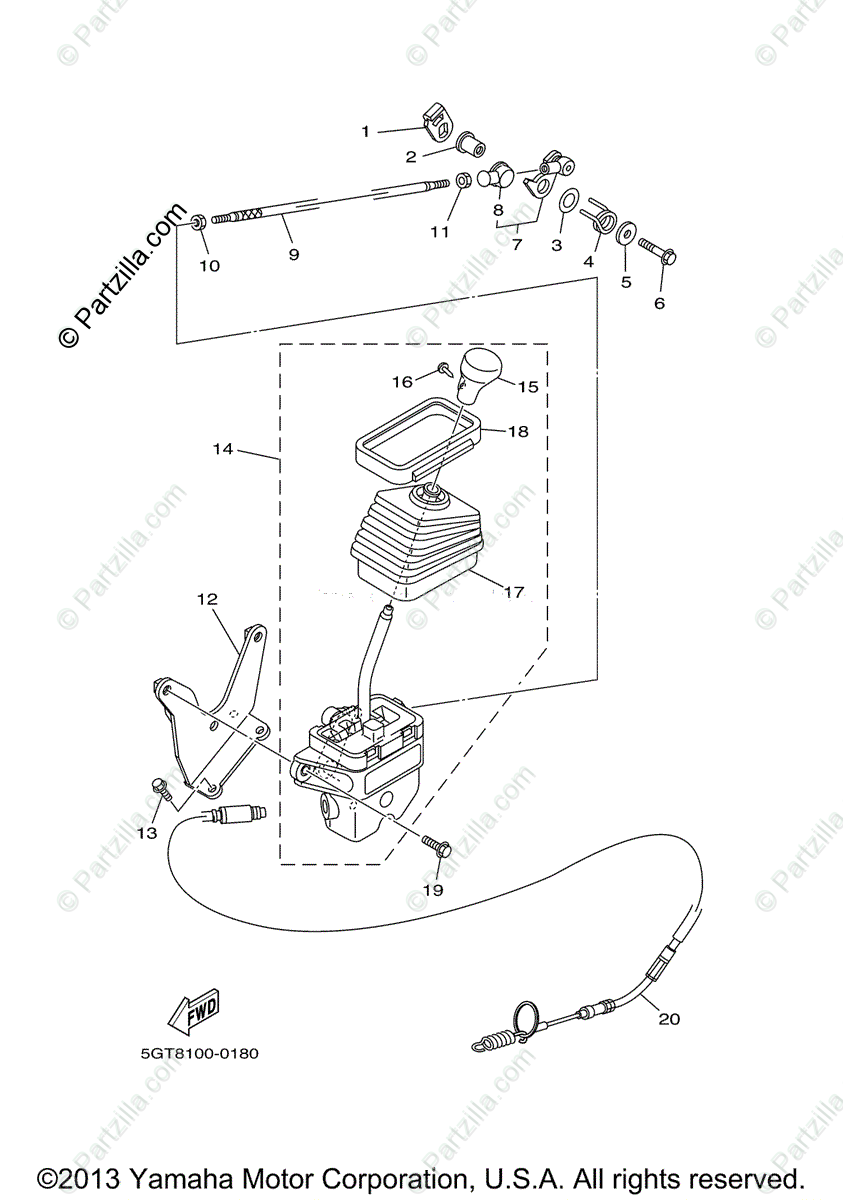 © Partzilla.com

1
2
8
7
3
4
5
6
11
9
10
16
15
18
14
17
12
13
19
20

FWD

5GT8100-0180

©2013 Yamaha Motor Corporation, U.S.A. All rights reserved.