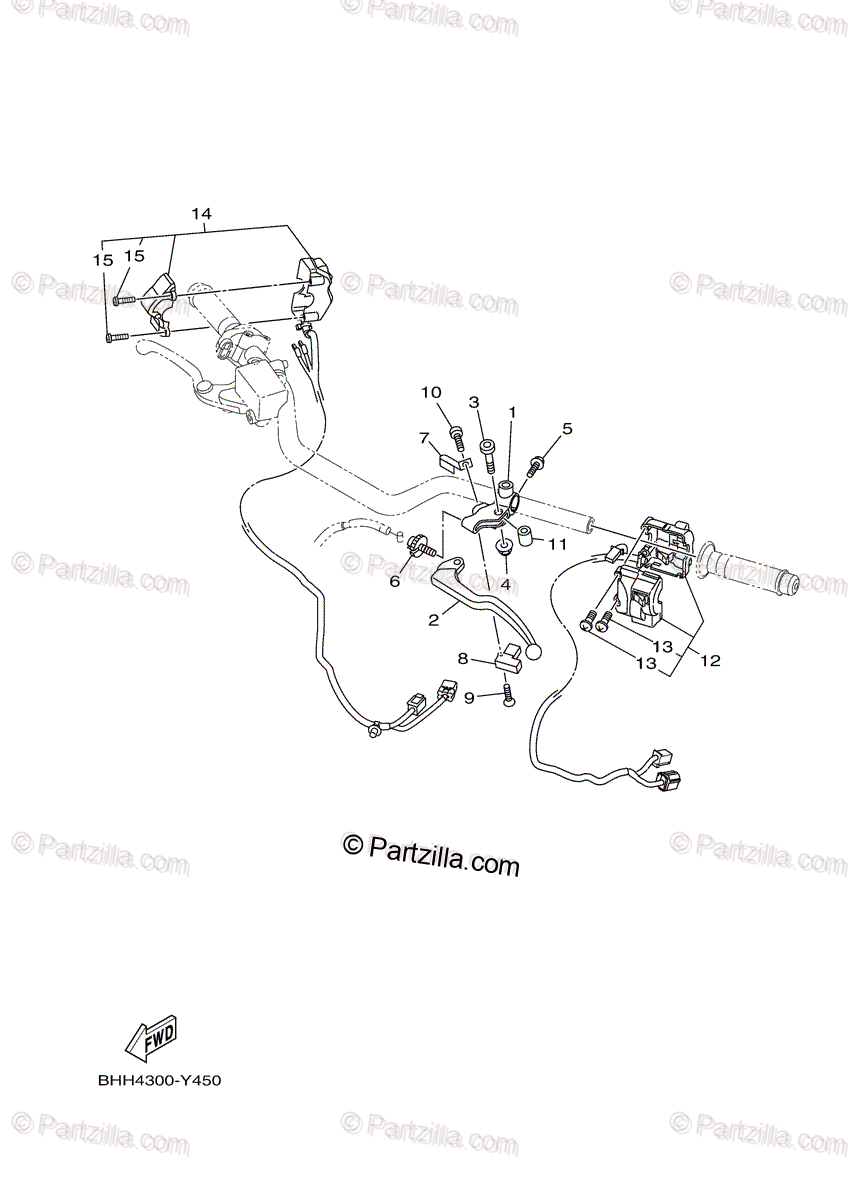 © Partzilla.com © Partzilla.com © Partzilla.com

14
15
15

© Partzilla.com © Partzilla.com © Partzilla.com

10
3
1
5
7
11
6
4
2
8
9
13
13
12

© Partzilla.com © Partzilla.com © Partzilla.com

© Partzilla.com © Partzilla.com

© Partzilla.com

FWD

BHH4300-Y450

© Partzilla.com © Partzilla.com © Partzilla.com