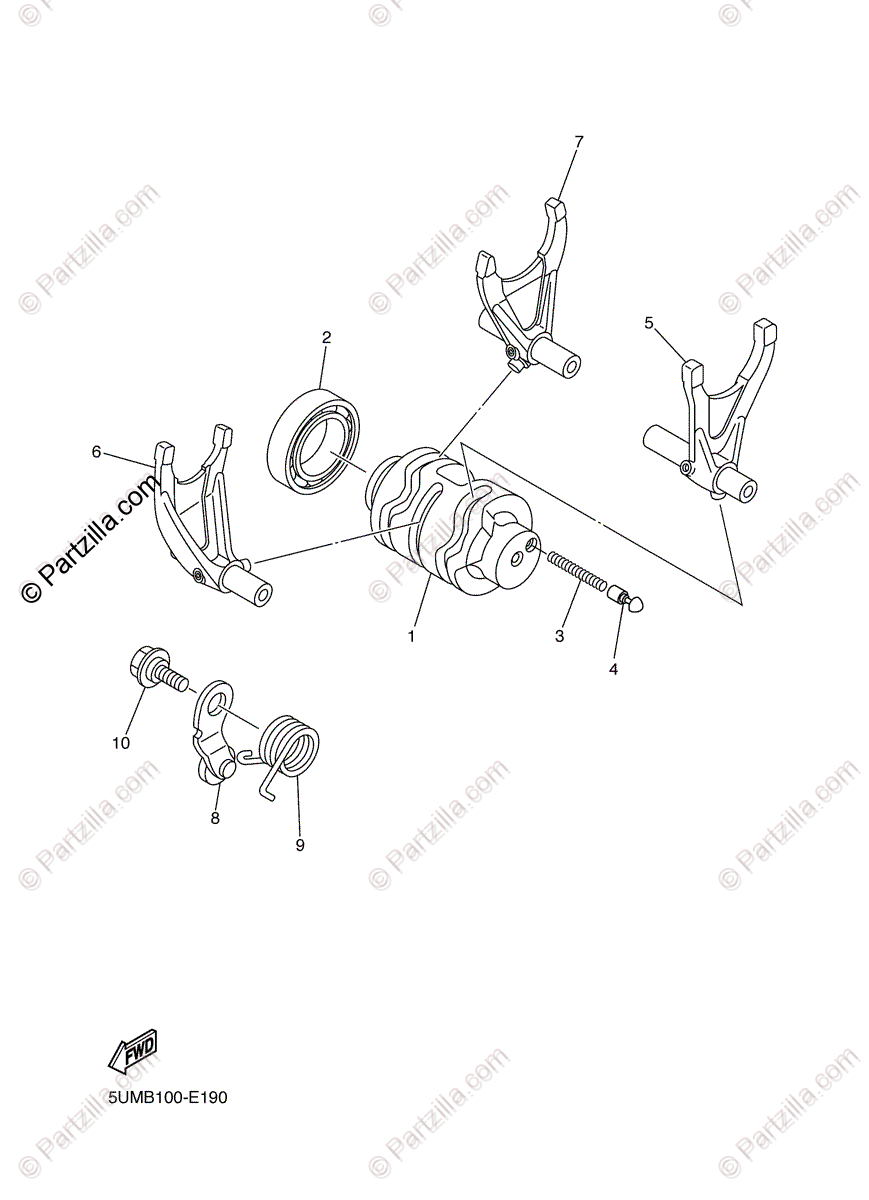 © Partzilla.com

7

2

5

6

1

3

4

10

8

9

FWD

5UMB100-E190