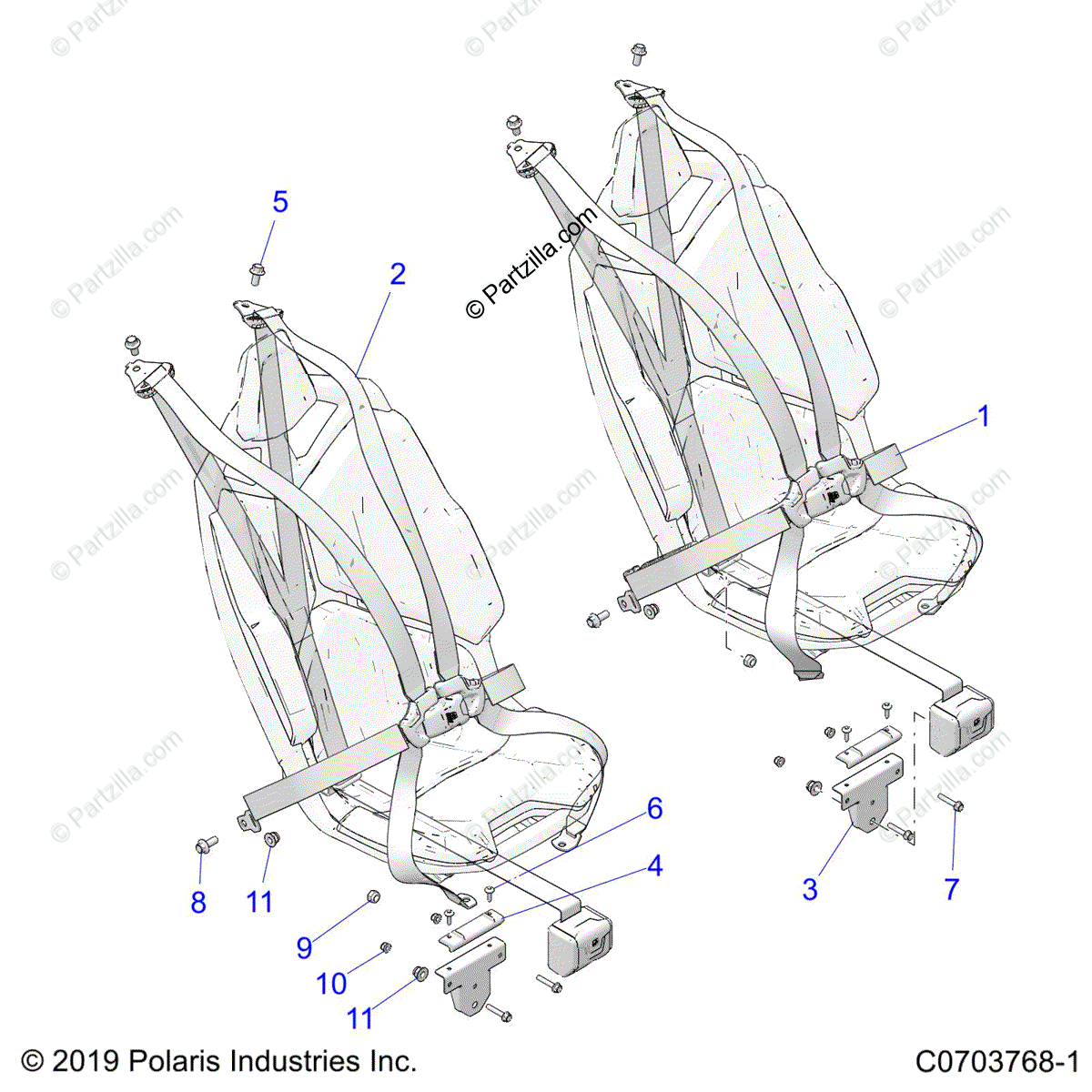 © Partzilla.com

5
2
1
6
4
3
7
8
11
9
10
11

© 2019 Polaris Industries Inc.
C0703768-1