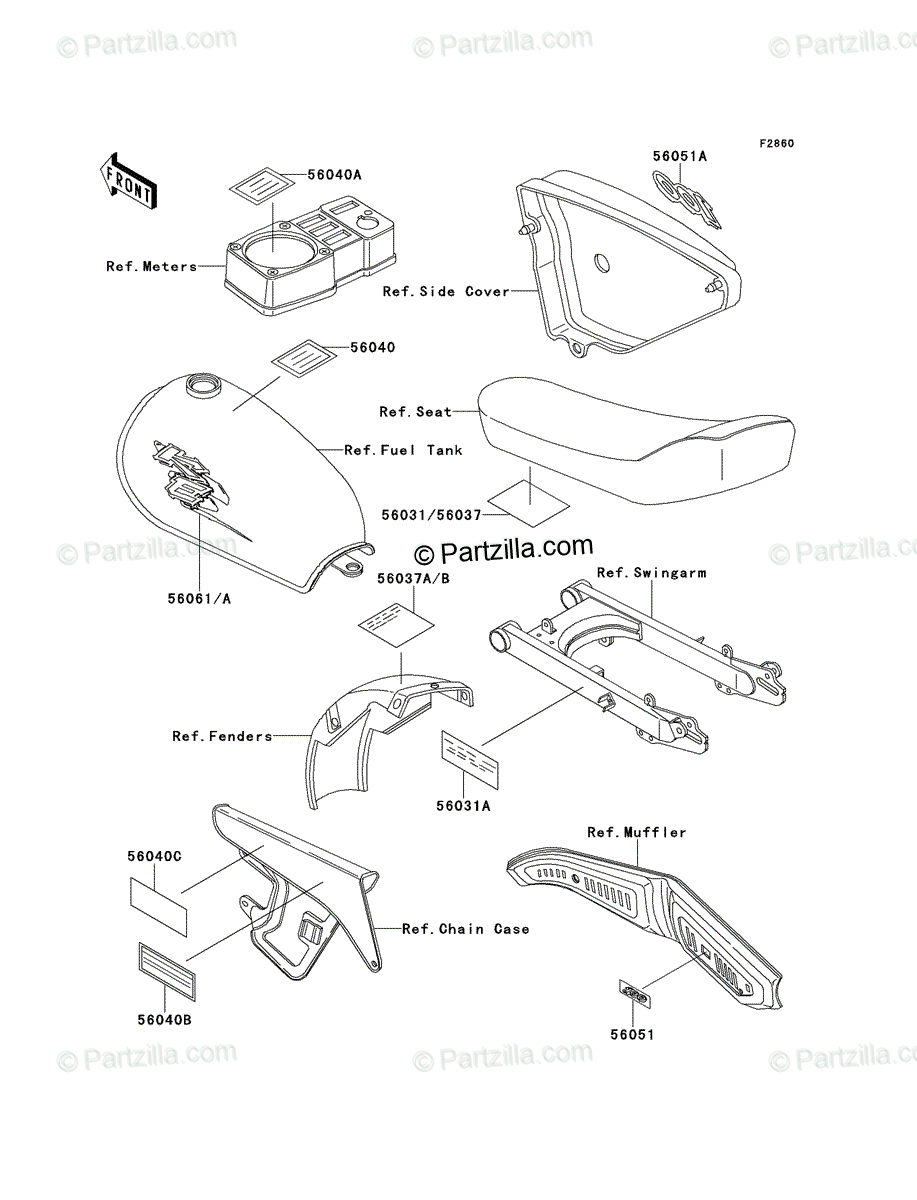 © Partzilla.com © Partzilla.com © Partzilla.com

F2860

FRONT

56040A

56051A

Ref.Meters

Ref.Side Cover

56040

Ref.Seat

Ref.Fuel Tank

56031/56037

© Partzilla.com © Partzilla.com © Partzilla.com

56061/A

56037A/B

Ref.Swingarm

Ref.Fenders

56031A

Ref.Muffler

56040C

Ref.Chain Case

56040B

56051

© Partzilla.com © Partzilla.com © Partzilla.com