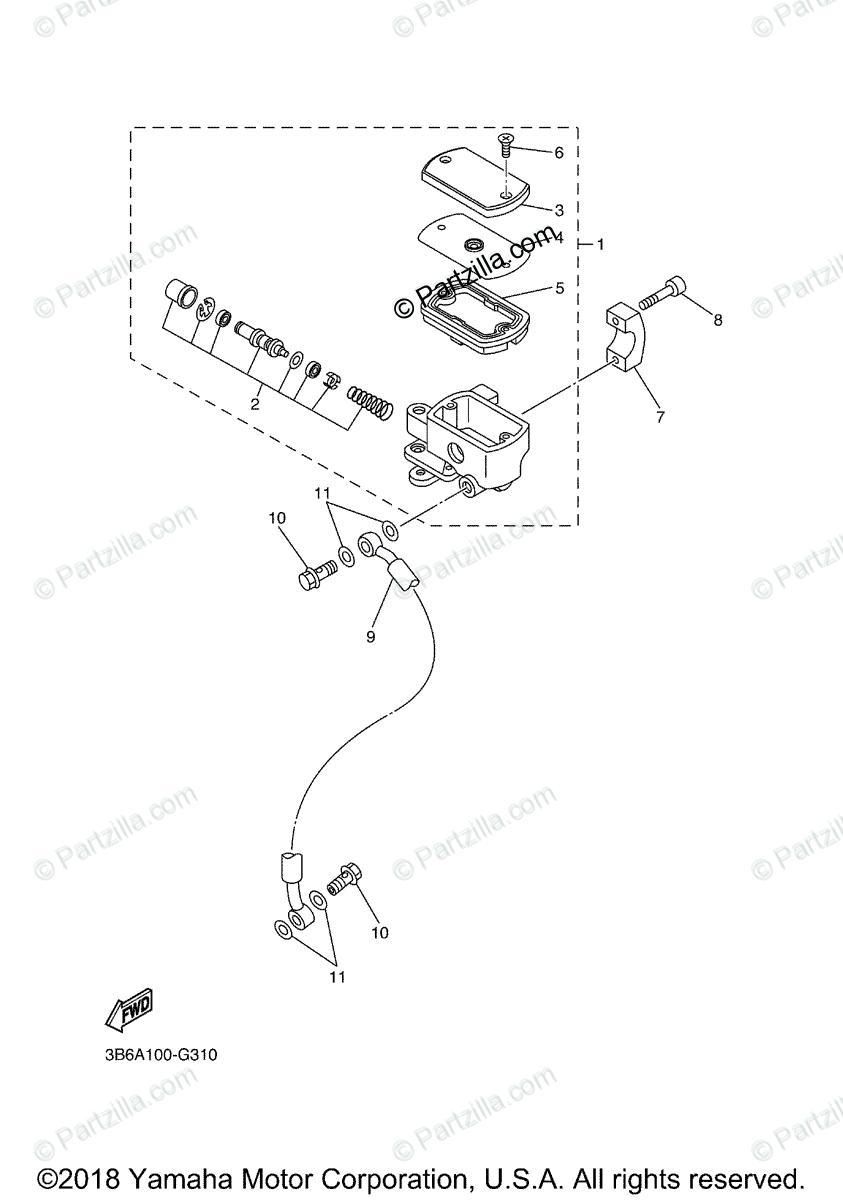 © Partzilla.com

6
3
4
1
5
8
7
2
11
10
9
10
11

FWD

3B6A100-G310

©2018 Yamaha Motor Corporation, U.S.A. All rights reserved.