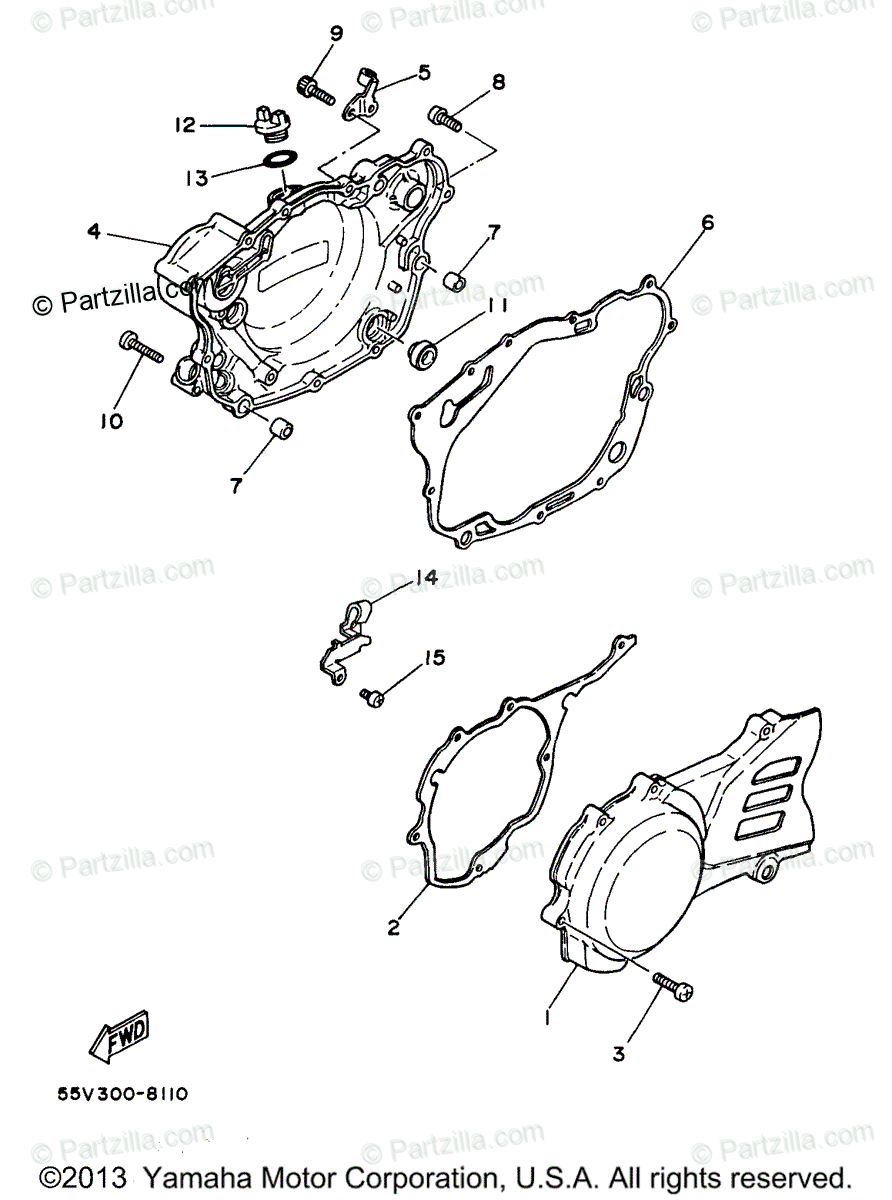 © Partzilla.com © Partzilla.com © Partzilla.com

9
5
8
12
13
4
7
6
© Partzilla.com © Partzilla.com © Partzilla.com
11
10
7

© Partzilla.com © Partzilla.com © Partzilla.com
14
15

© Partzilla.com © Partzilla.com © Partzilla.com
2
1
3
FWD

55V300-8110

© Partzilla.com © Partzilla.com © Partzilla.com

©2013 Yamaha Motor Corporation, U.S.A. All rights reserved.