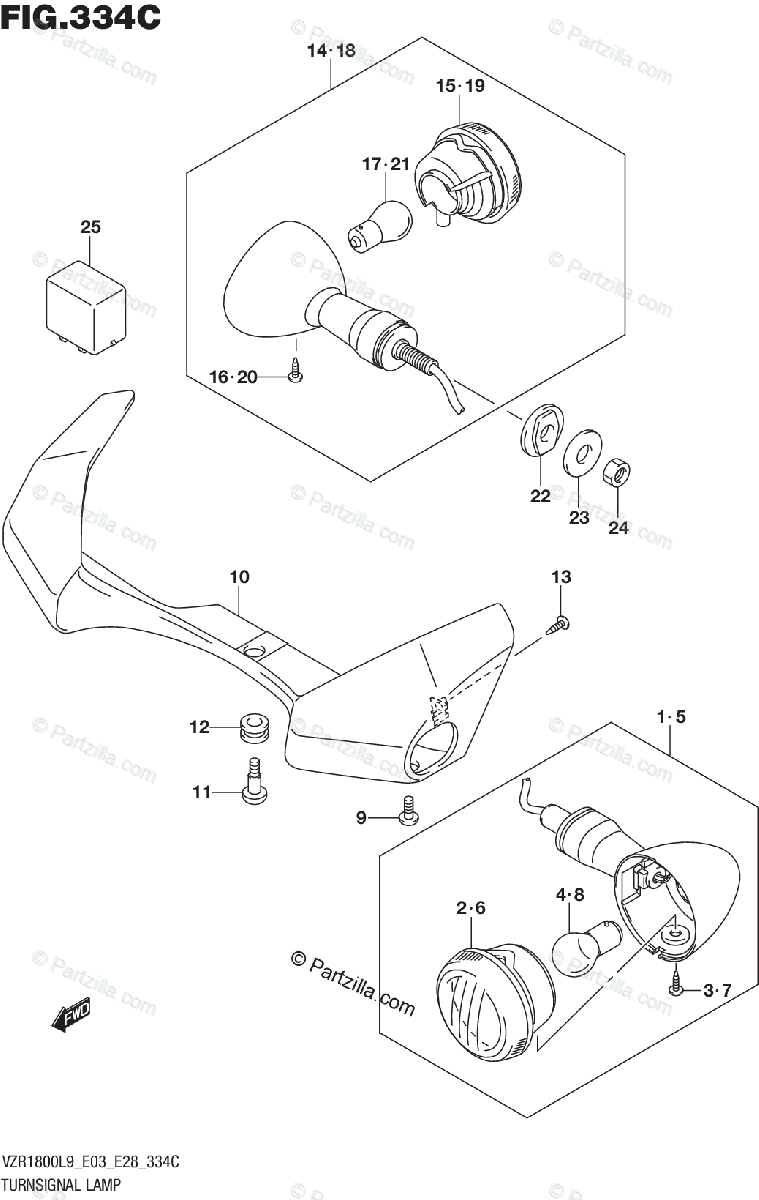 FIG.334C

14·18

15·19

17·21

25

16·20

22

23

24

10

13

12

11

9

1·5

2·6

4·8

3·7

© Partzilla.com

FWD

VZR1800L9_E03_E28_334C
TURNSIGNAL LAMP