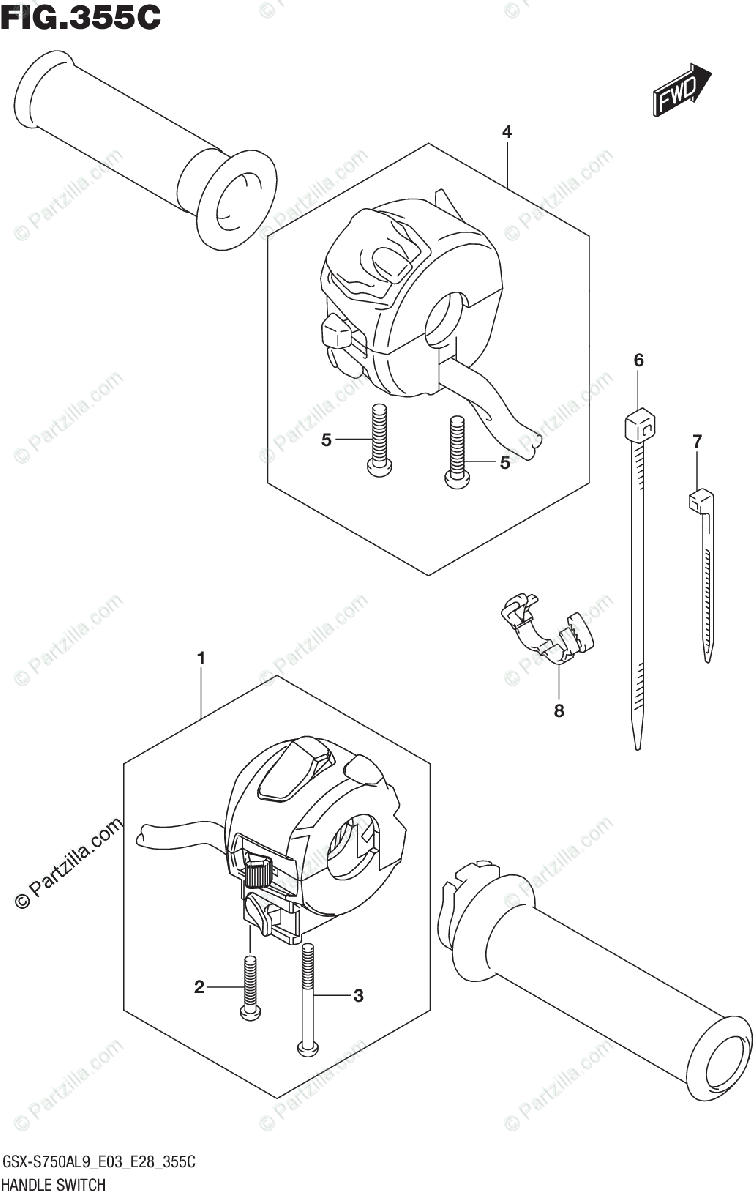 FIG.355C

FWD

4

5

5

6

7

8

1

2

3

© Partzilla.com

GSX-S750AL9_E03_E28_355C
HANDLE SWITCH