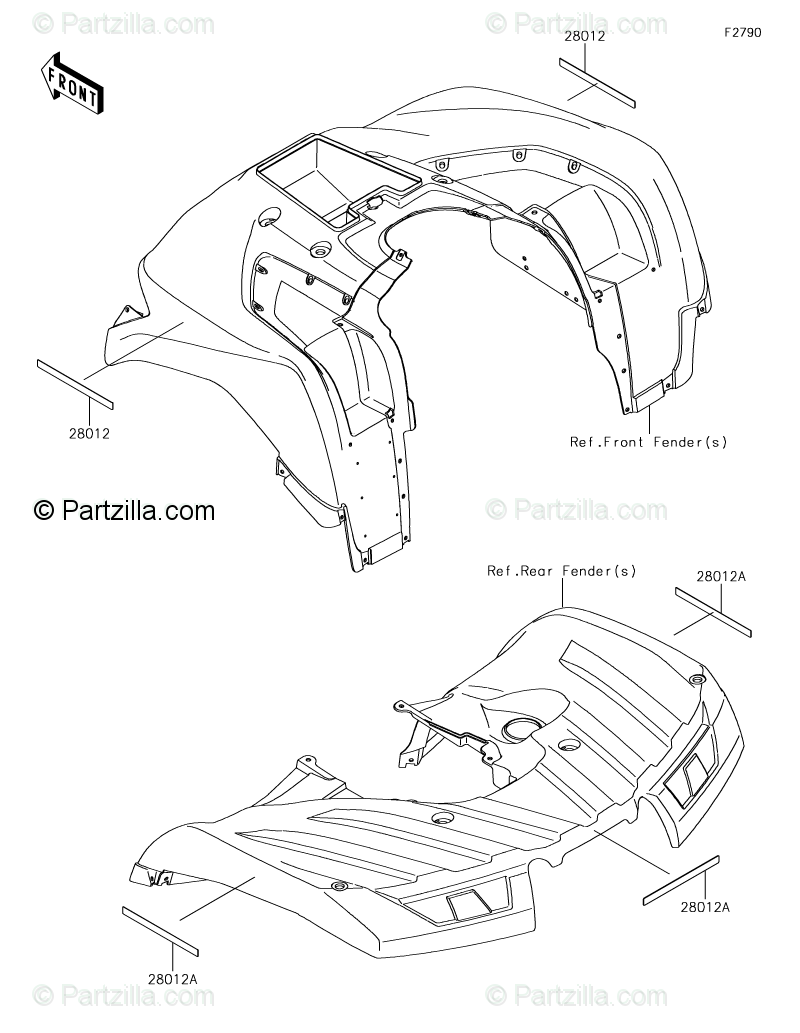 © Partzilla.com © Partzilla.com
F2790
FRONT
28012
28012
Ref.Front Fender(s)
© Partzilla.com © Partzilla.com
Ref.Rear Fender(s)
28012A
28012A
28012A
© Partzilla.com © Partzilla.com