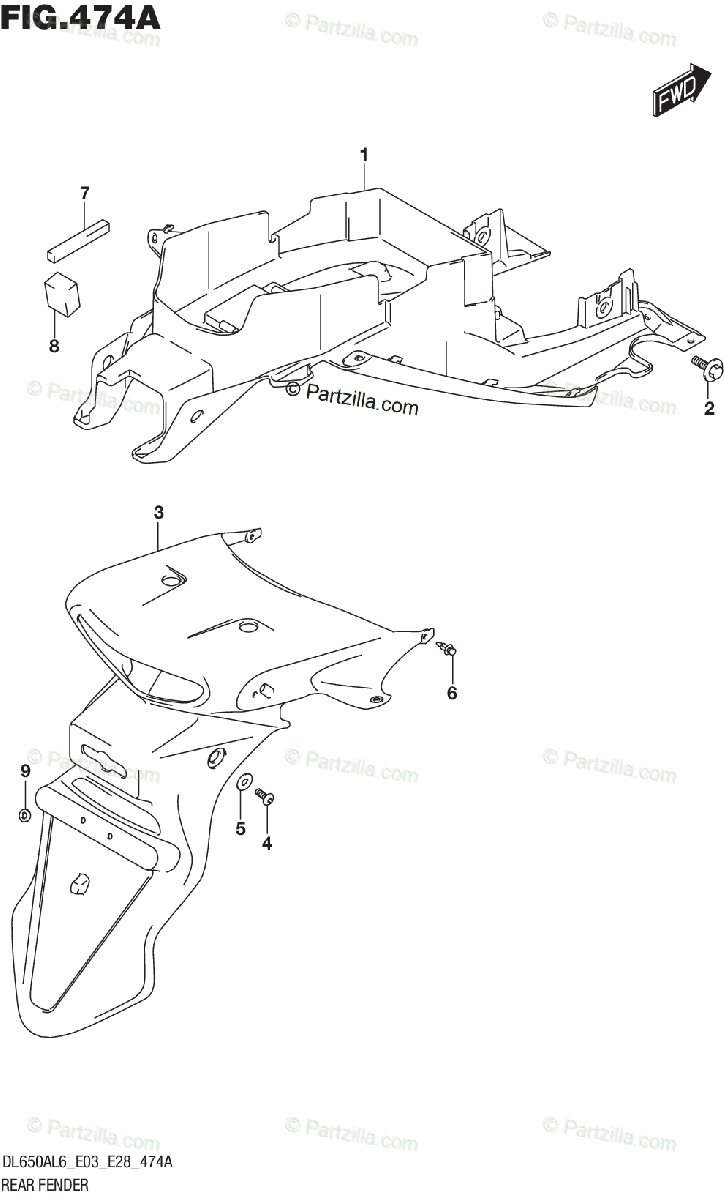 FIG.474A

© Partzilla.com © Partzilla.com © Partzilla.com

FWD

1

7

8

© Partzilla.com © Partzilla.com © Partzilla.com

2

3

6

© Partzilla.com © Partzilla.com © Partzilla.com

9

5

4

© Partzilla.com © Partzilla.com © Partzilla.com

DL650AL6_E03_E28_474A
REAR FENDER