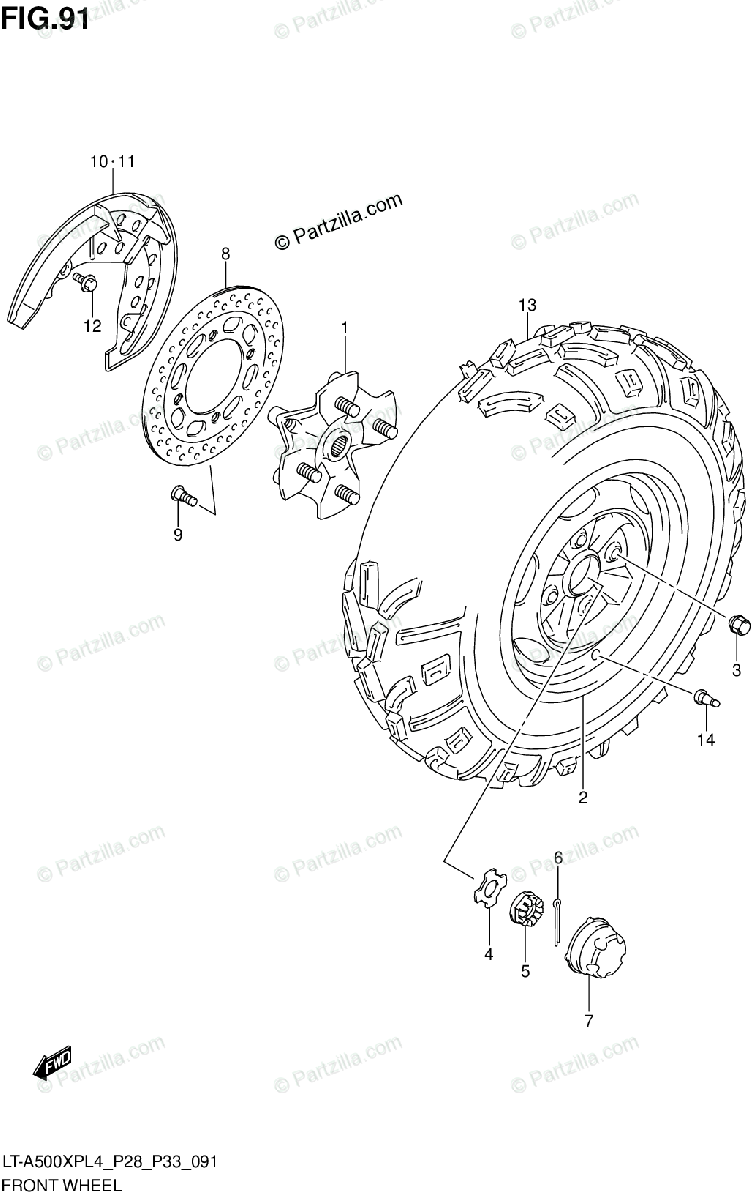 FIG.91

© Partzilla.com

10·11
8
12
1
13
9
3
14
2
6
4
5
7
FWD

LT-A500XPL4_P28_P33_091
FRONT WHEEL