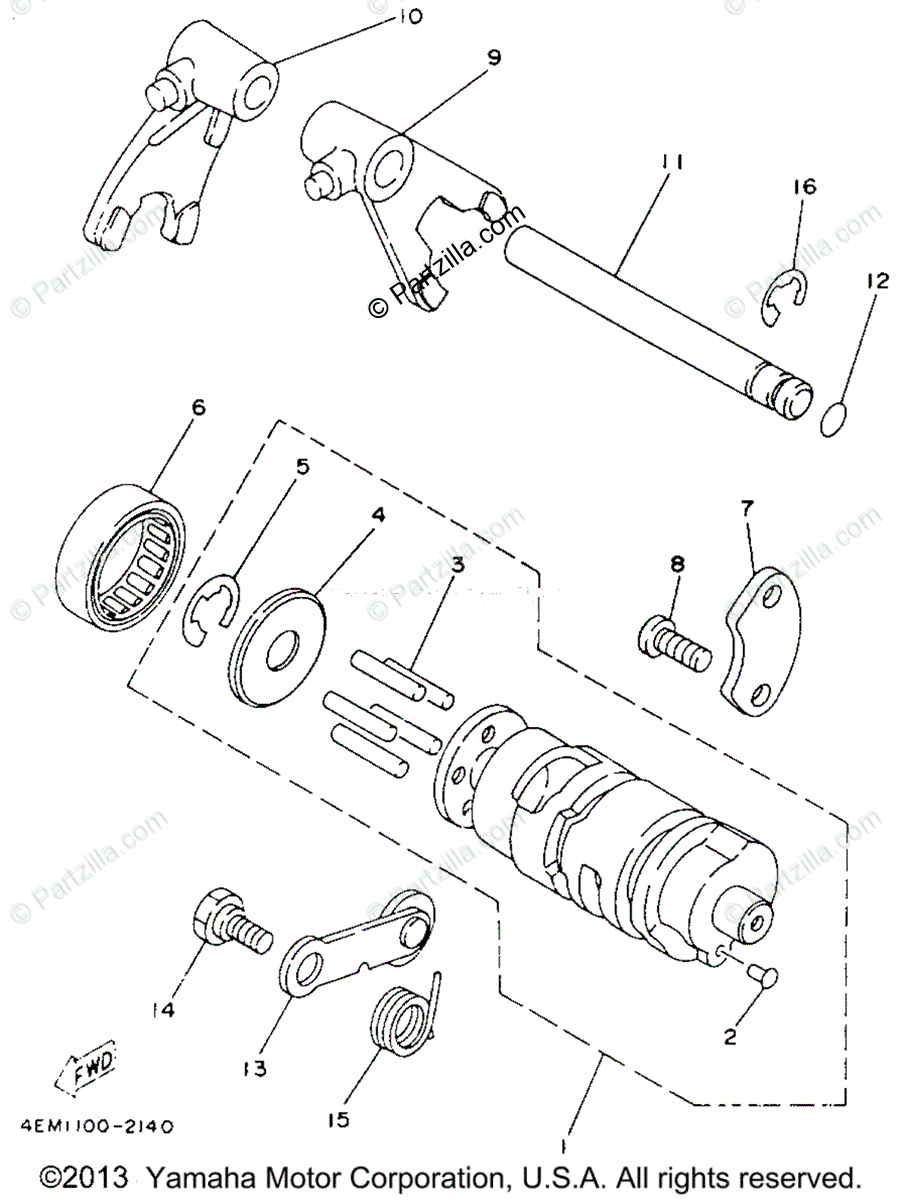 10
9
11
16
12
© Partzilla.com
6
5
4
3
7
8
14
13
15
2
1
FWD
4EM1100-2140
©2013 Yamaha Motor Corporation, U.S.A. All rights reserved.