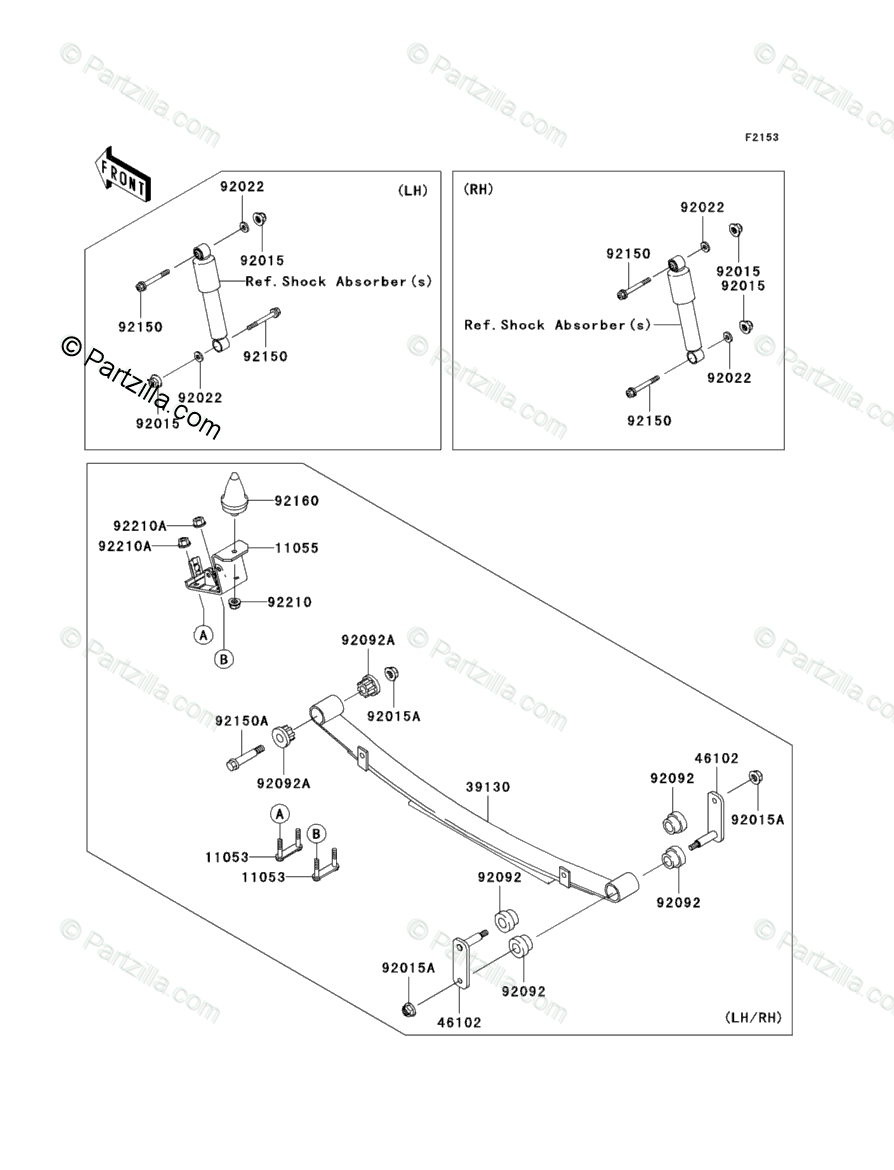 © Partzilla.com

F2153

FRONT

(LH)

92022
92015
Ref. Shock Absorber(s)
92150
92150
92022
92015

© Partzilla.com

(RH)

92022
92150
92015
92015
Ref. Shock Absorber(s)
92022
92150

92160
92210A
92210A
11055
92210
A
B
92092A
92015A
92150A
92092A
39130
46102
92092
92015A
A
B
11053
11053
92092
92092
92015A
92092
46102
(LH/RH)