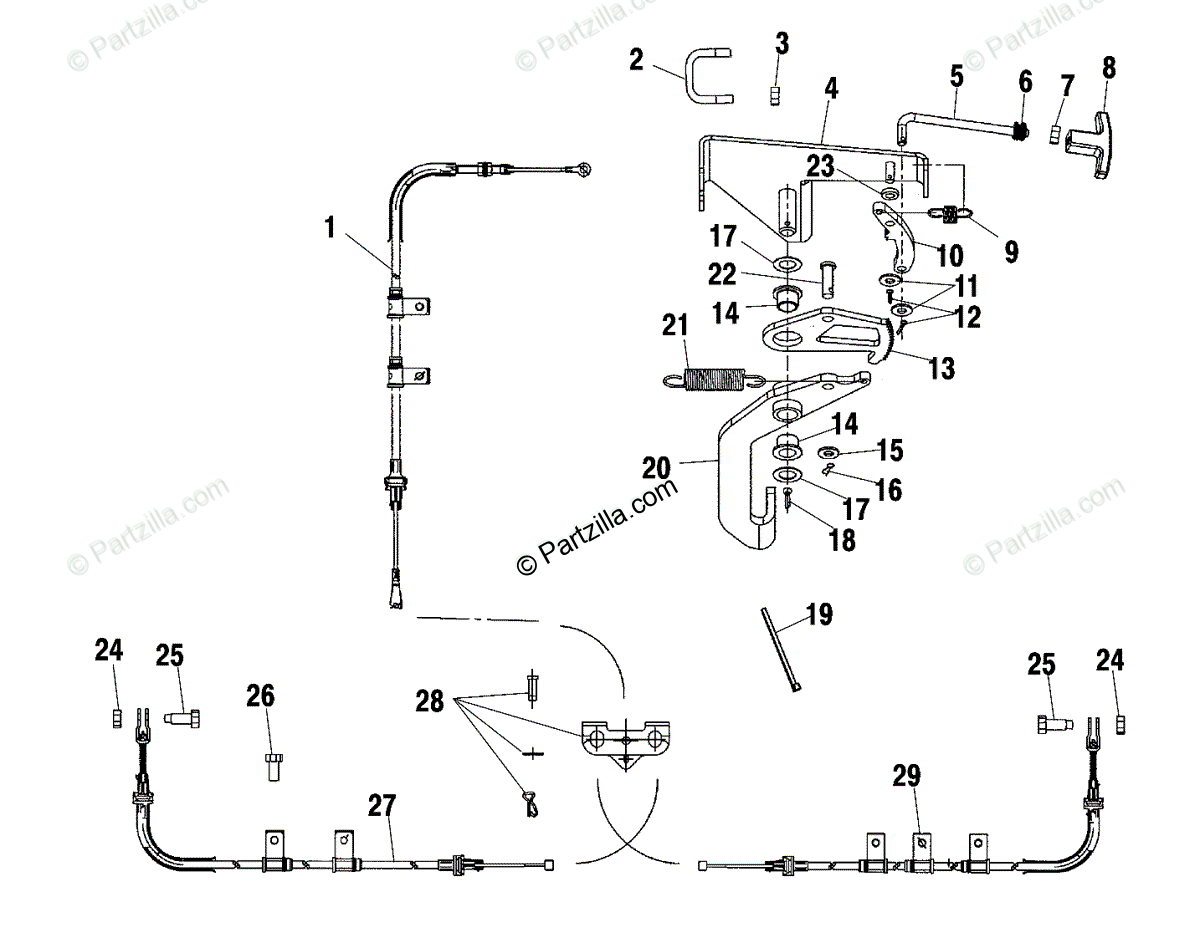 © Partzilla.com © Partzilla.com © Partzilla.com

2 3 4 5 6 7 8

23 9 10 1 17 22 11 14 12 21 13

14 15 20 16 17 18

© Partzilla.com © Partzilla.com © Partzilla.com

19

24 25 26 28 25 24

27 29