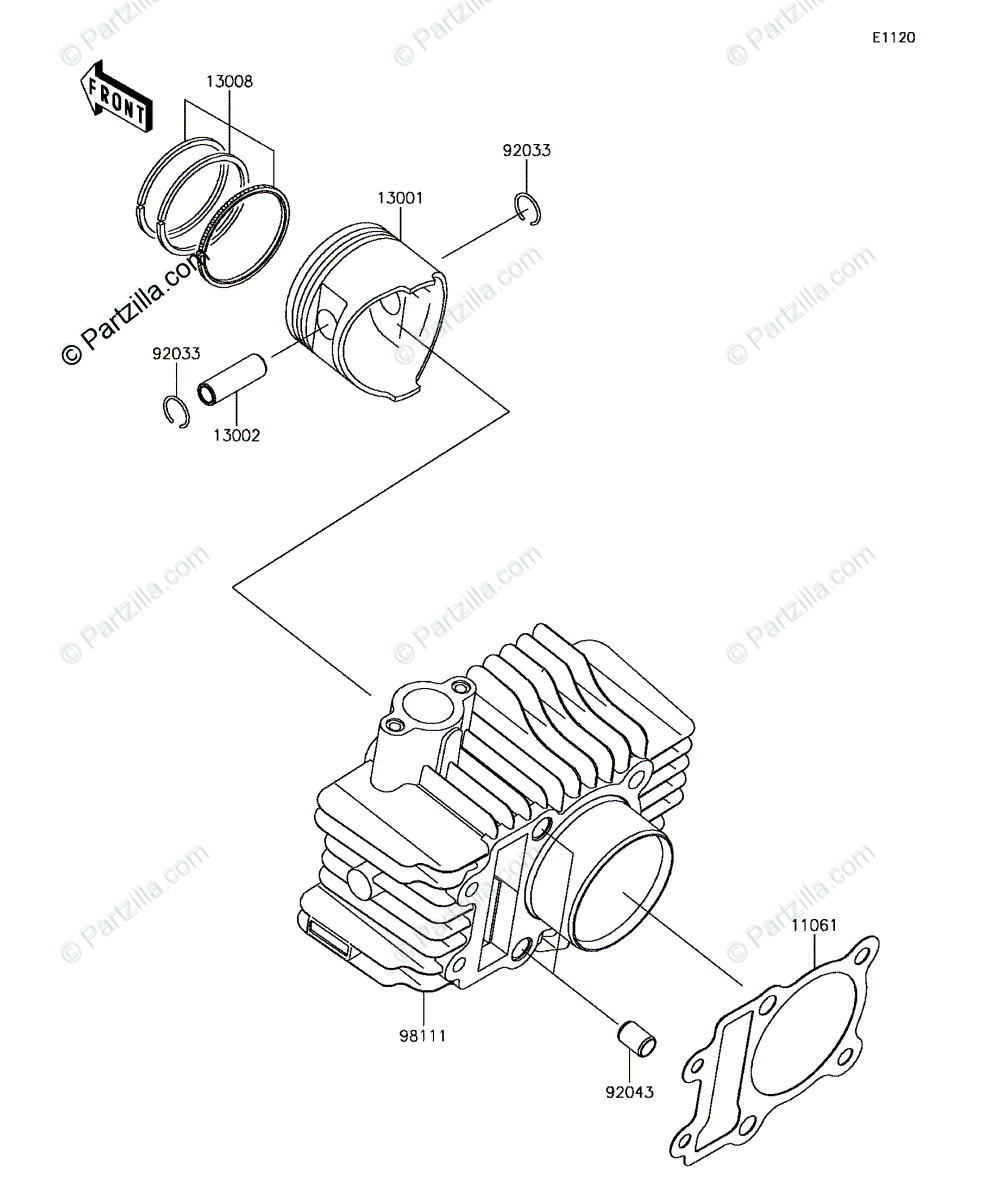 E1120

FRONT

13008

92033

13001

© Partzilla.com

92033

13002

11061

98111

92043