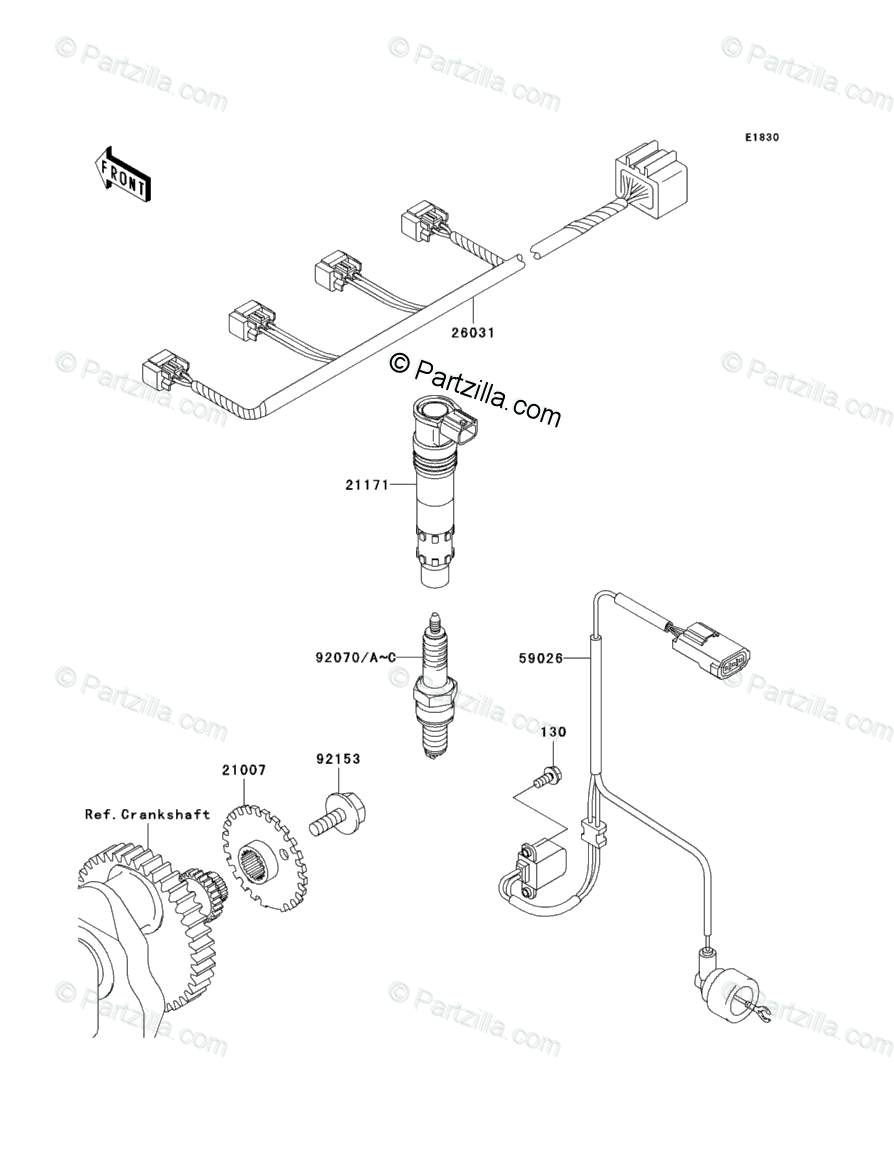 © Partzilla.com © Partzilla.com © Partzilla.com

E1830

FRONT

26031

© Partzilla.com © Partzilla.com © Partzilla.com

21171

92070/A~C

59026

© Partzilla.com © Partzilla.com © Partzilla.com

130

21007

92153

Ref.Crankshaft

© Partzilla.com © Partzilla.com © Partzilla.com