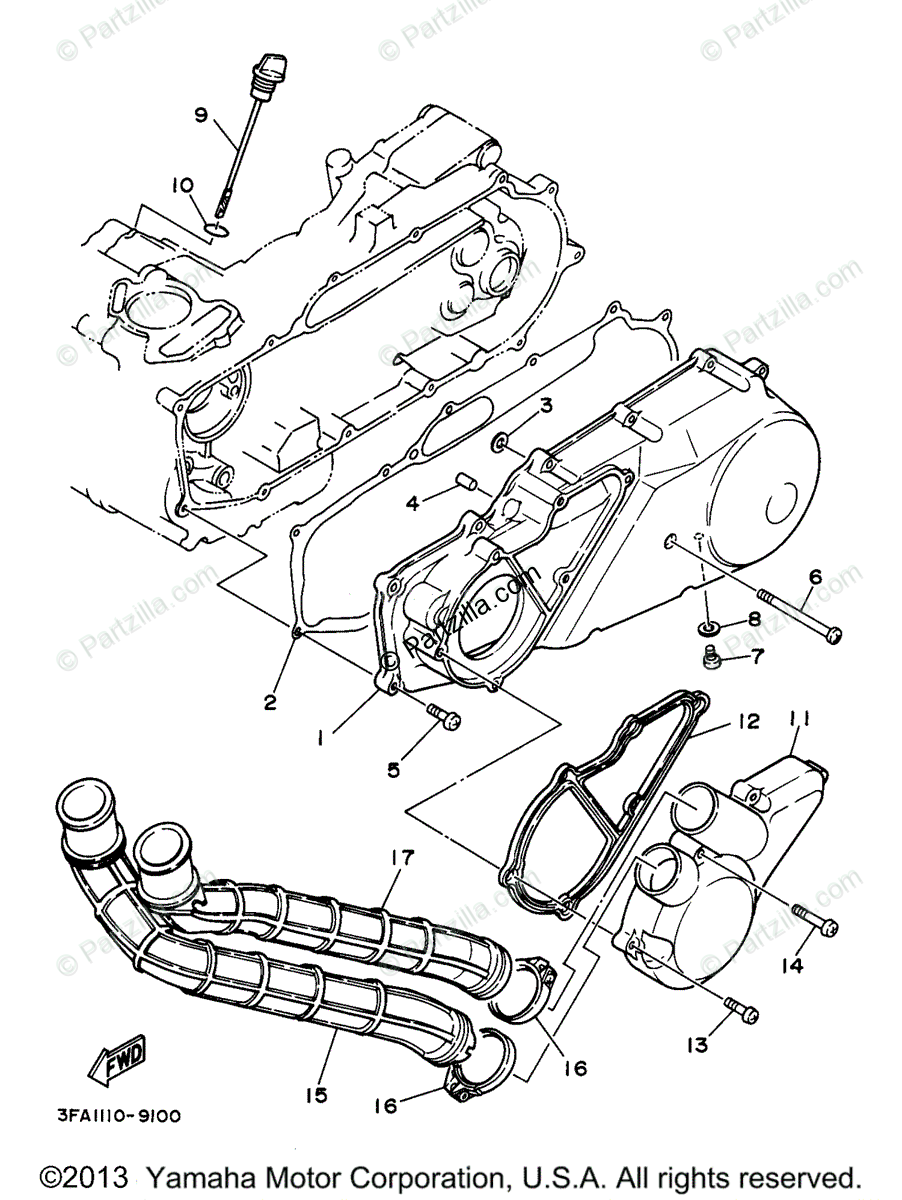 © Partzilla.com

9
10
3
4
6
8
7
2
1
5
12
11
17
14
13
16
15
16
FWD
3FA1110-9100

©2013 Yamaha Motor Corporation, U.S.A. All rights reserved.