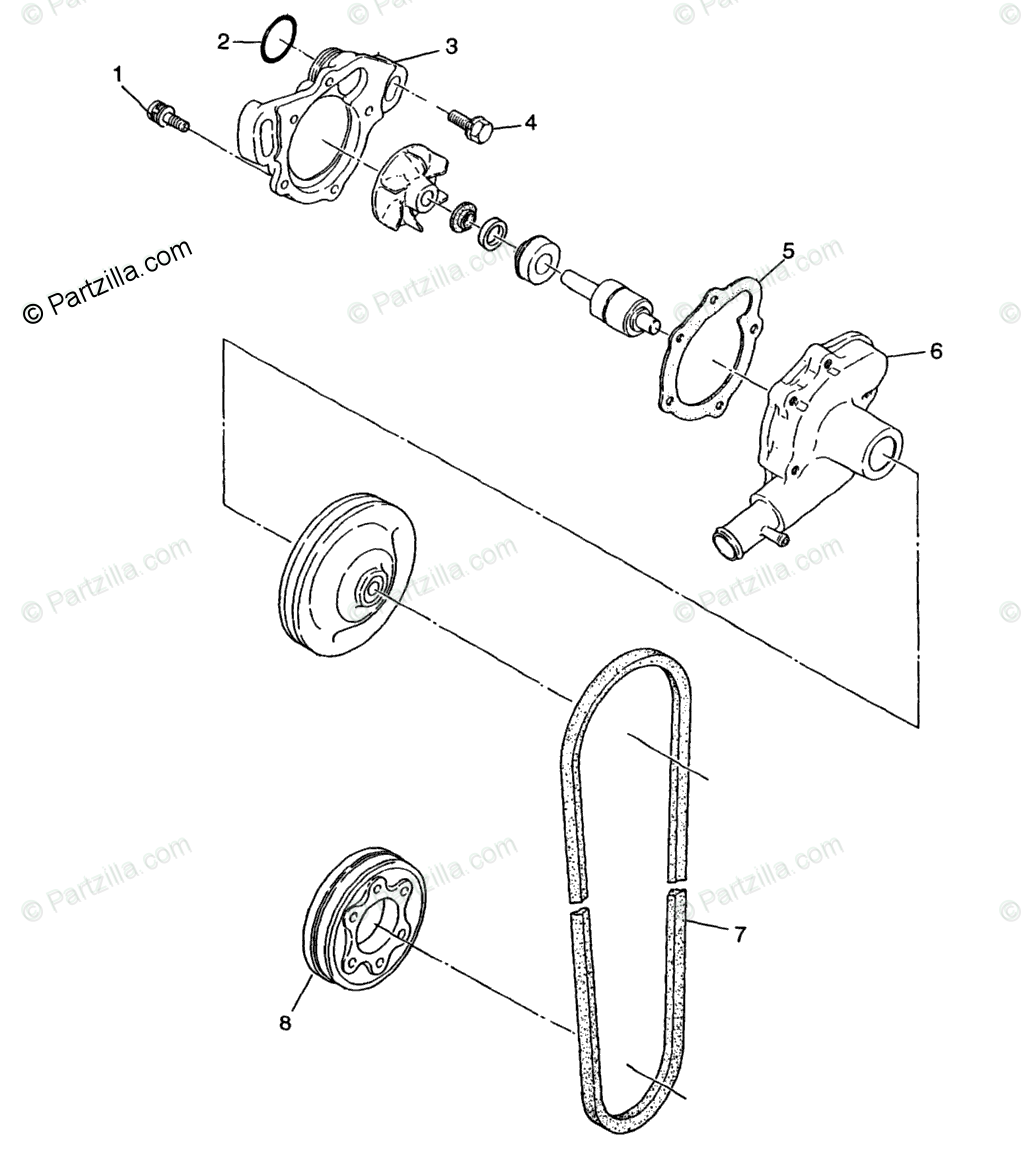 2
3
1
4
© Partzilla.com
5
6
7
8