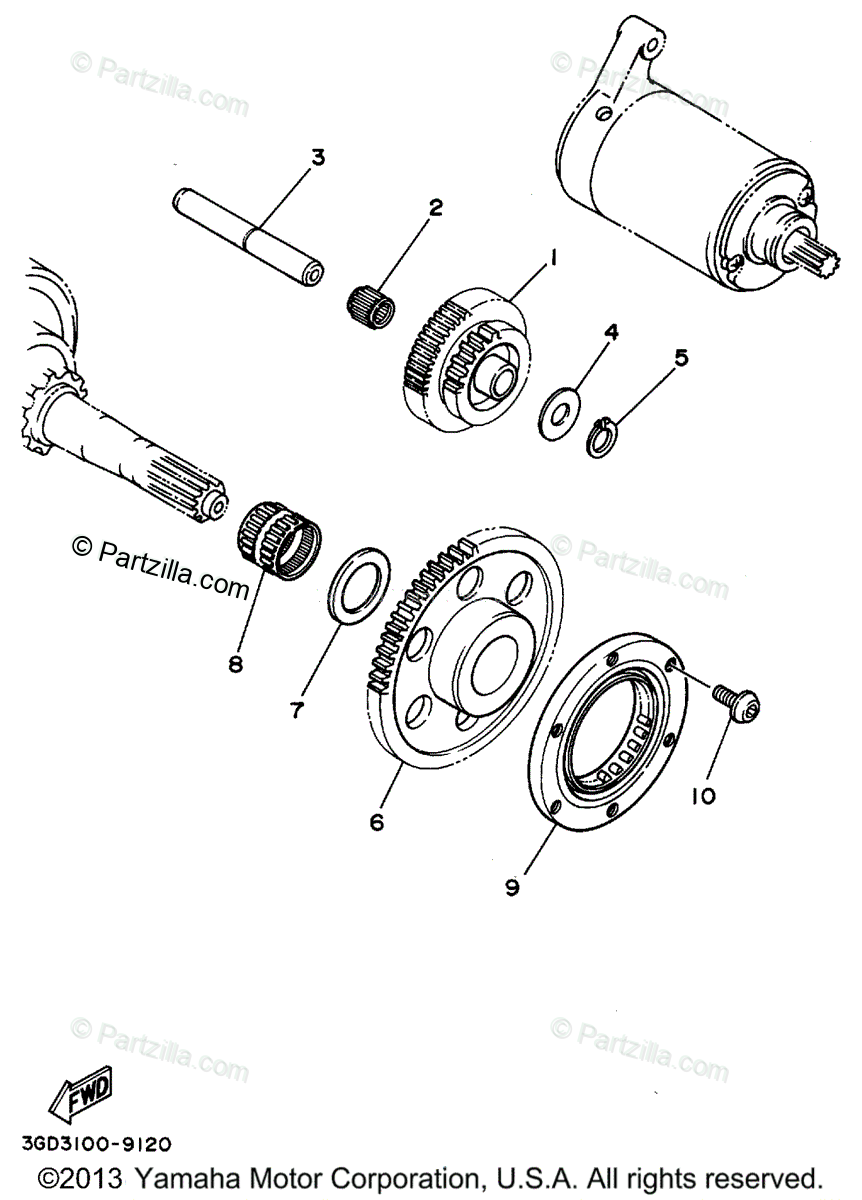 © Partzilla.com

© Partzilla.com

3

2

1

4

5

© Partzilla.com

© Partzilla.com

8

7

6

10

9

© Partzilla.com

© Partzilla.com

FWD

3GD3100-9120

©2013 Yamaha Motor Corporation, U.S.A. All rights reserved.