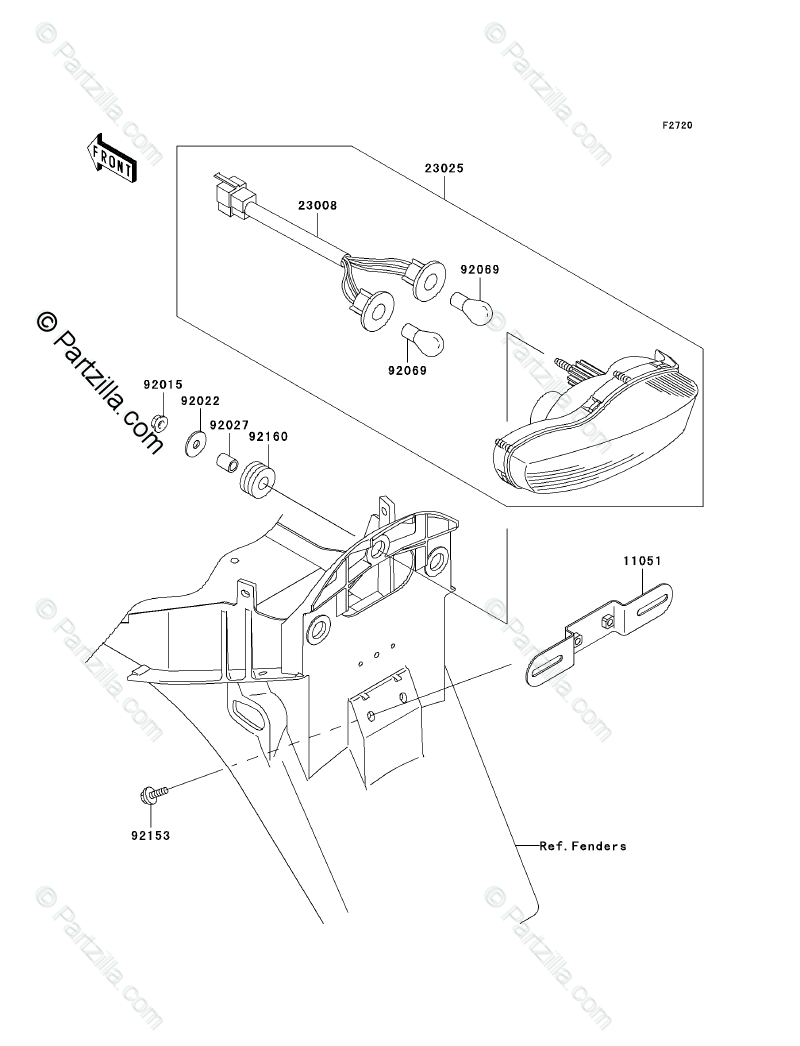 © Partzilla.com

F2720

FRONT

23025

23008

92069

92069

92015

92022

92027

92160

11051

92153

Ref. Fenders