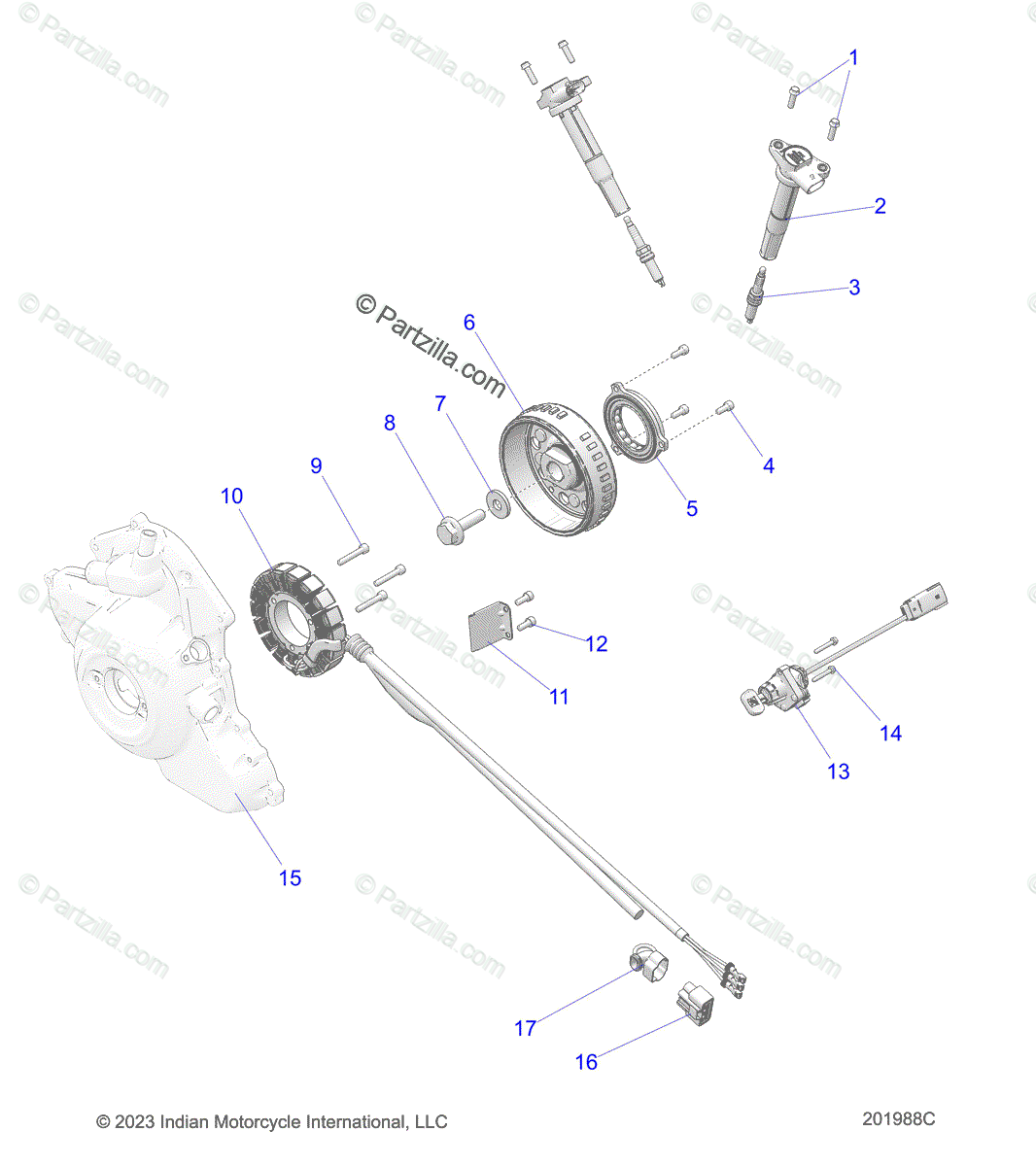 © Partzilla.com

1
2
3
6
7
8
4
5
9
10
12
11
14
13
15
17
16

© 2023 Indian Motorcycle International, LLC

201988C