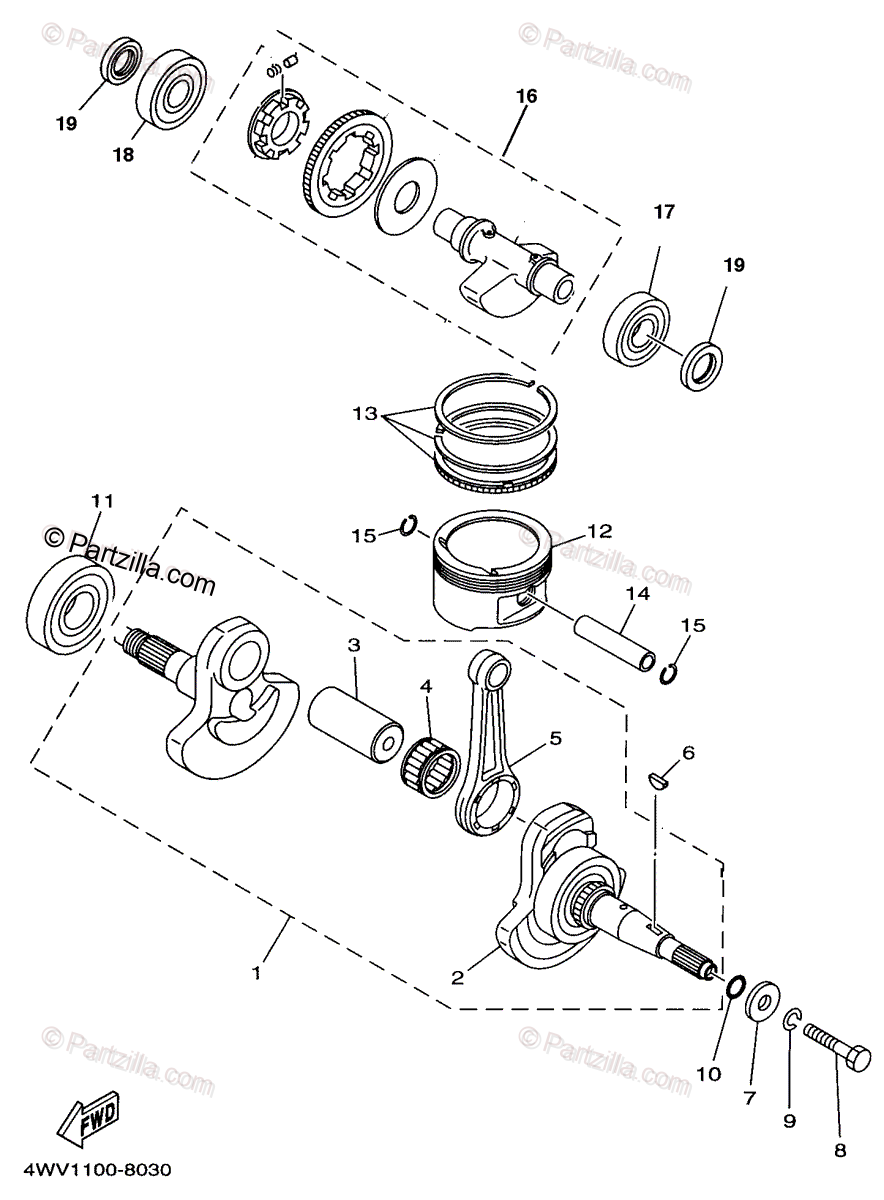 © Partzilla.com
© Partzilla.com
19
18
16
17
19
13
11
© Partzilla.com
15
12
© Partzilla.com
14
15
3
4
5
6
1
2
10
7
9
8
© Partzilla.com
© Partzilla.com
FWD
4WV1100-8030