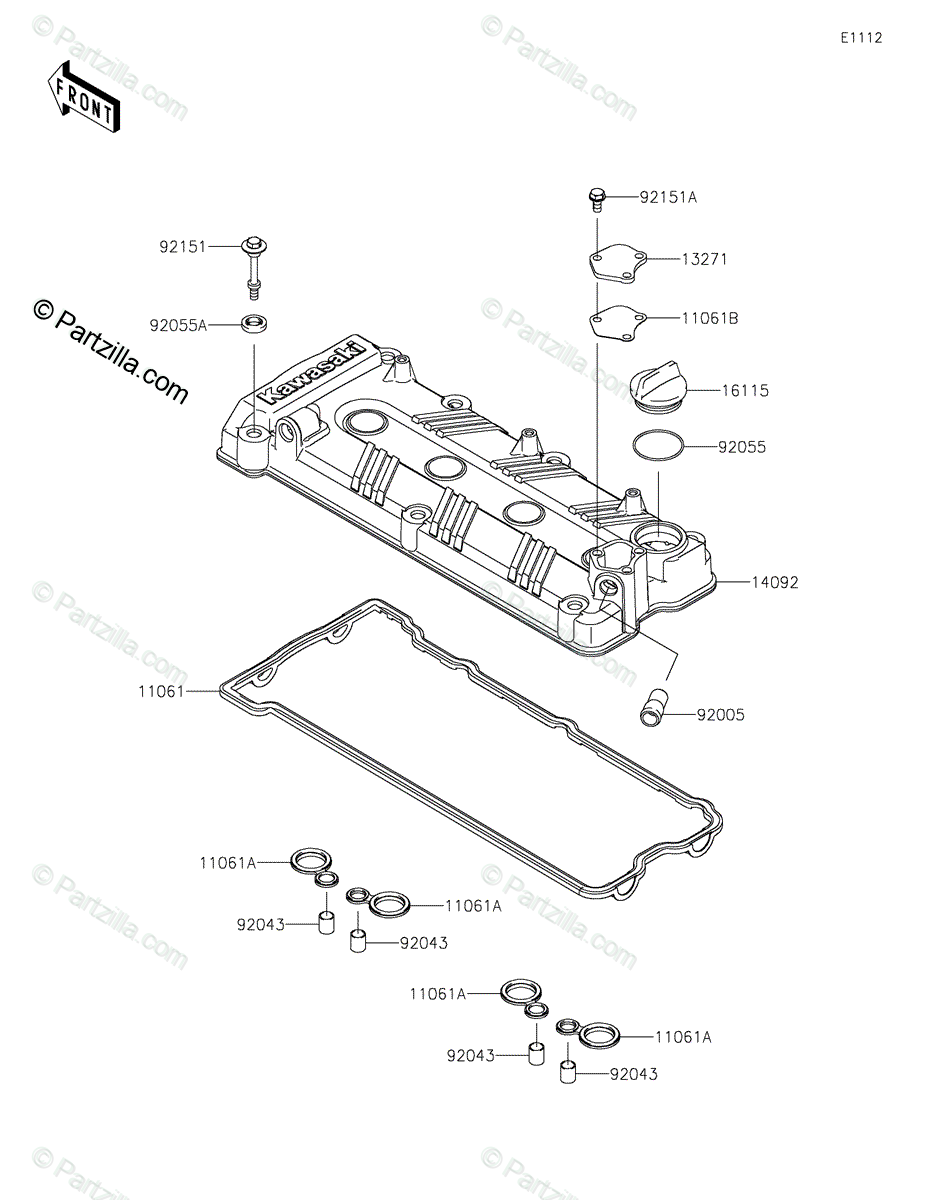 E1112

FRONT

© Partzilla.com

92151A

92151

13271

92055A

11061B

Kawasaki

16115

92055

14092

11061

92005

11061A

92043

11061A

92043

11061A

92043

11061A

92043