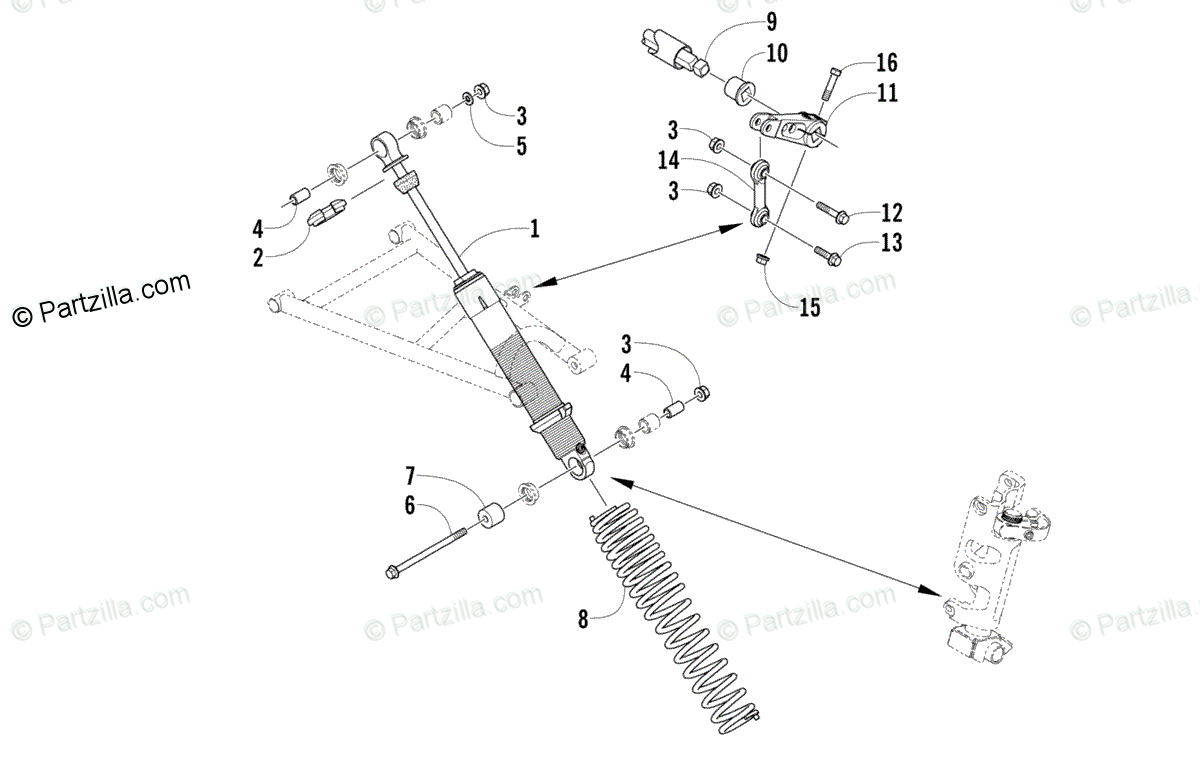 9
10
16
11
3
5
3
14
3
12
13
15
4
2
1
© Partzilla.com
© Partzilla.com
© Partzilla.com
© Partzilla.com
3
4
7
6
8
© Partzilla.com
© Partzilla.com
© Partzilla.com
© Partzilla.com