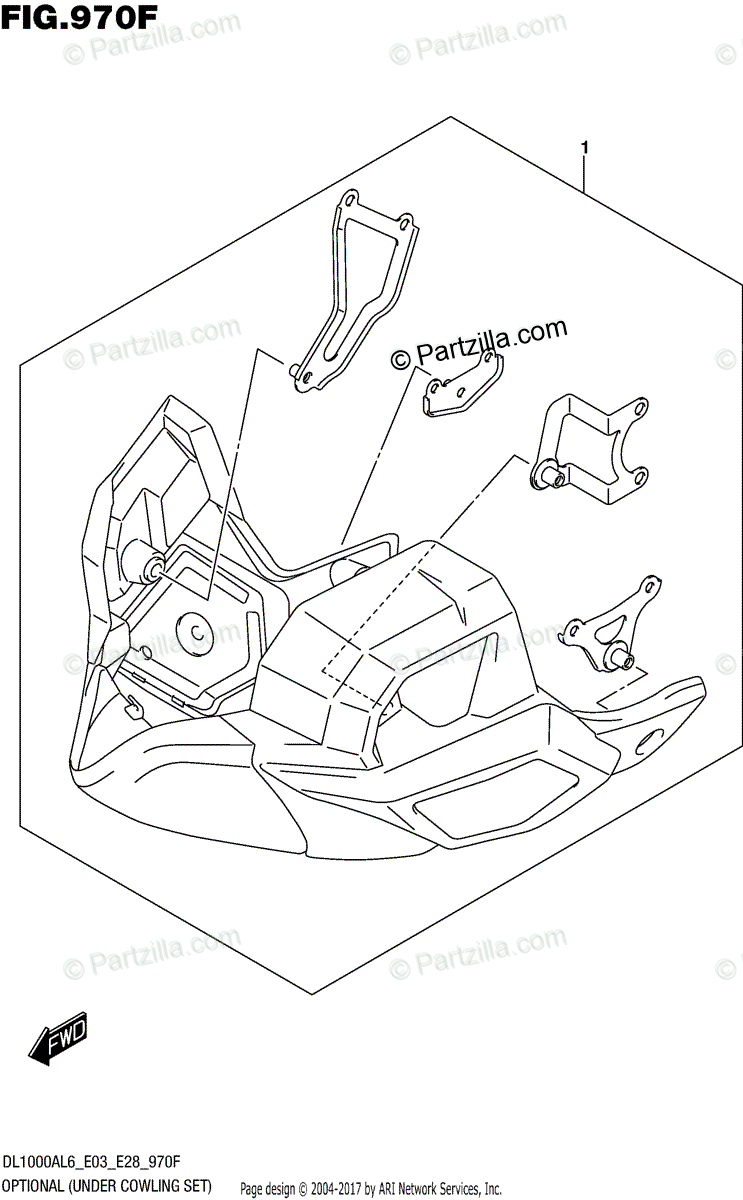 FIG.970F

© Partzilla.com

1

FWD

DL1000AL6_E03_E28_970F
OPTIONAL (UNDER COWLING SET)

Page design © 2004-2017 by ARI Network Services, Inc.