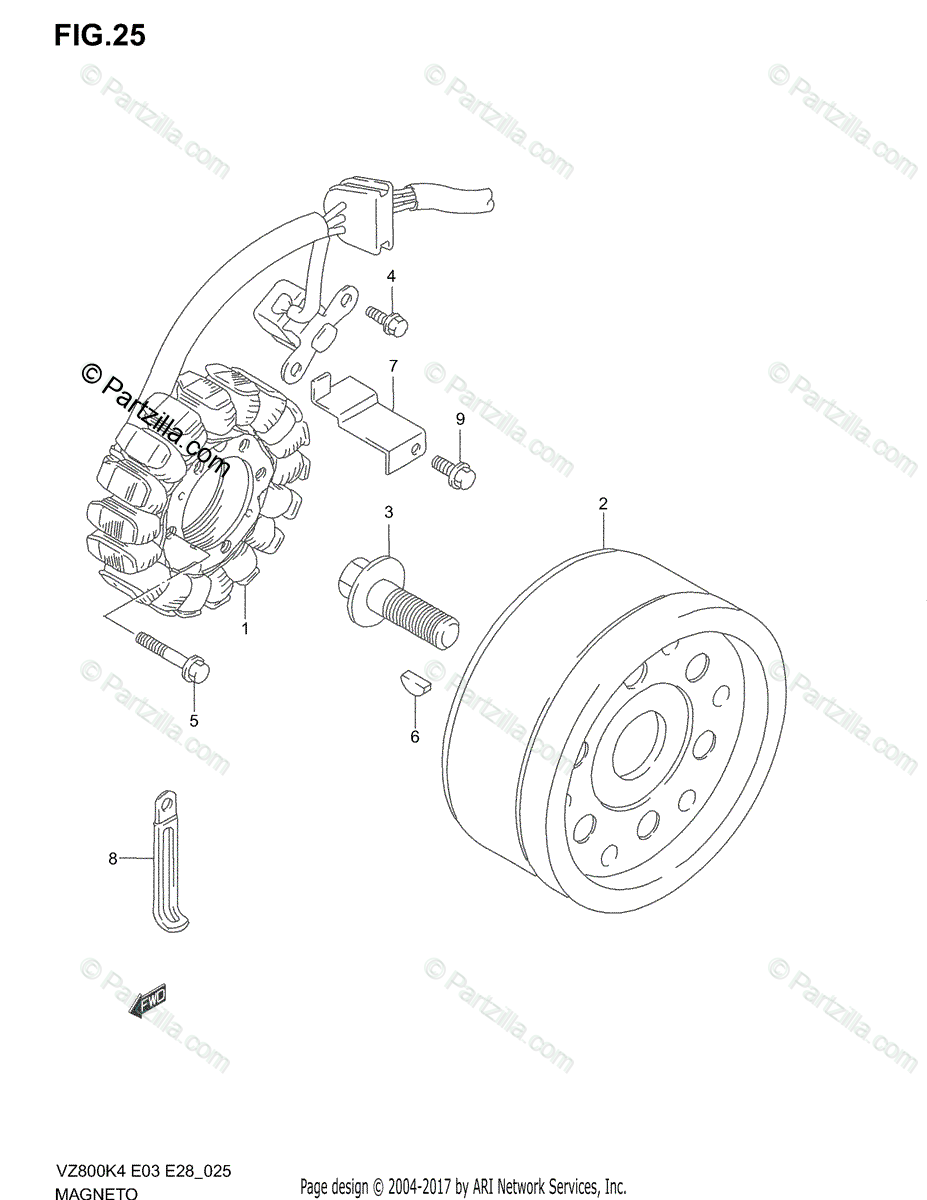 FIG.25

© Partzilla.com

4

7

9

3

2

1

5

6

8

FWD

VZ800K4 E03 E28_025
MAGNETO

Page design © 2004-2017 by ARI Network Services, Inc.