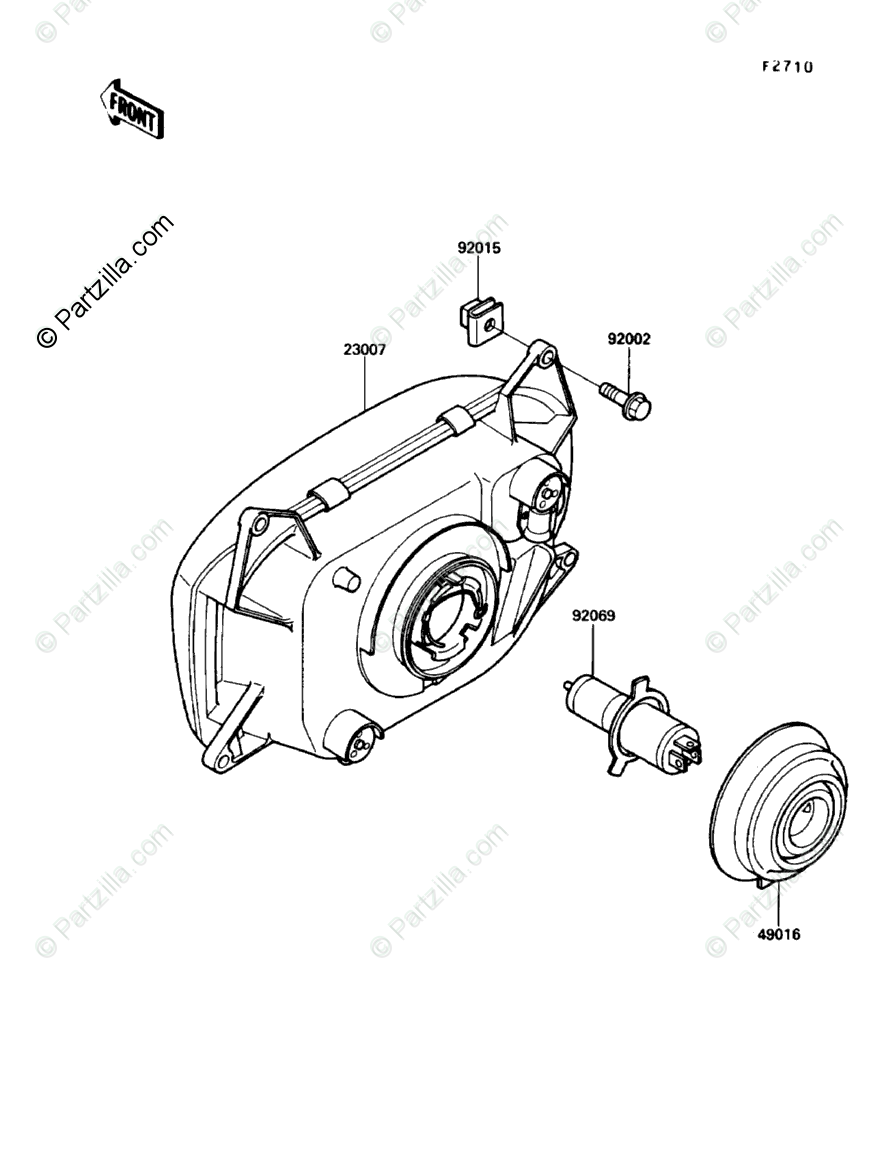 F2710

FRONT

© Partzilla.com

92015

23007

92002

92069

49016