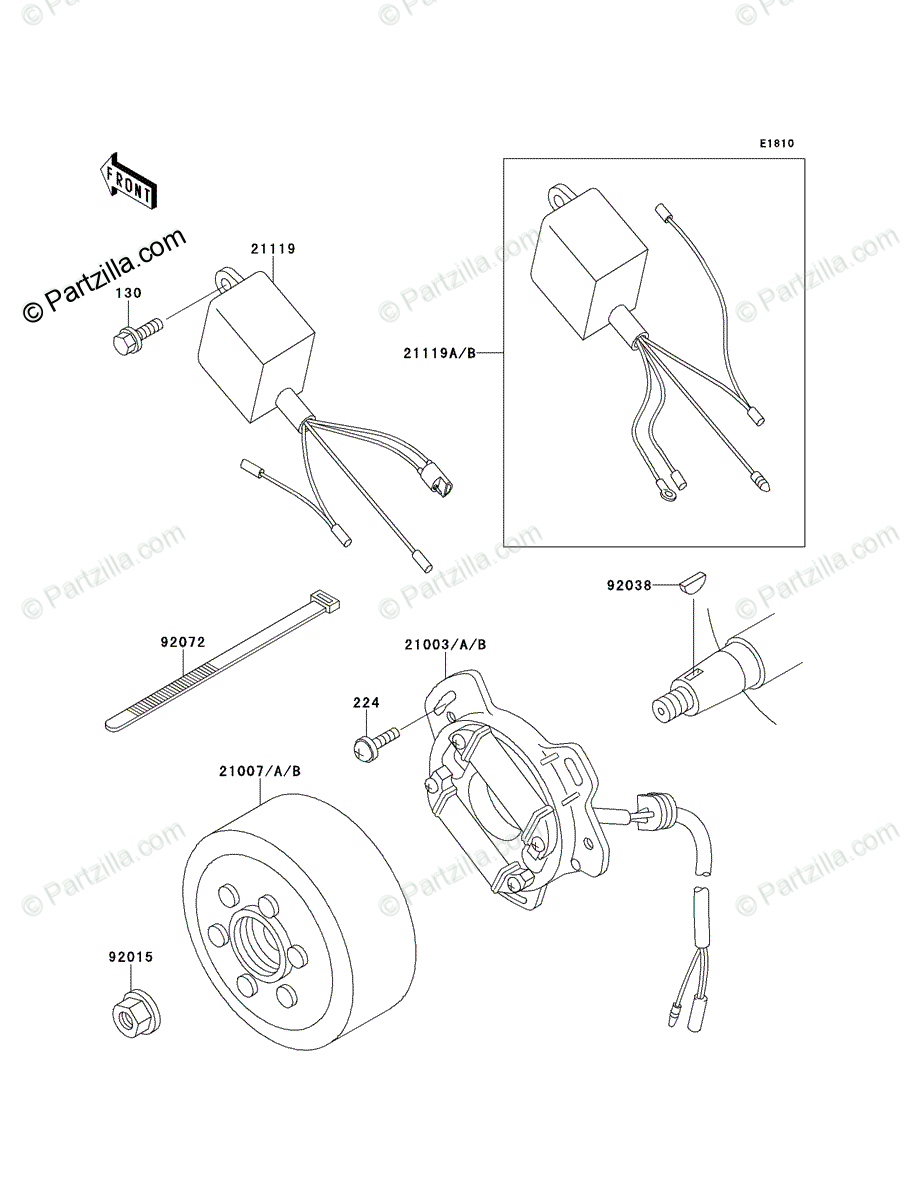 E1810

FRONT

© Partzilla.com

21119

130

21119A/B

92038

92072

21003/A/B

224

21007/A/B

92015