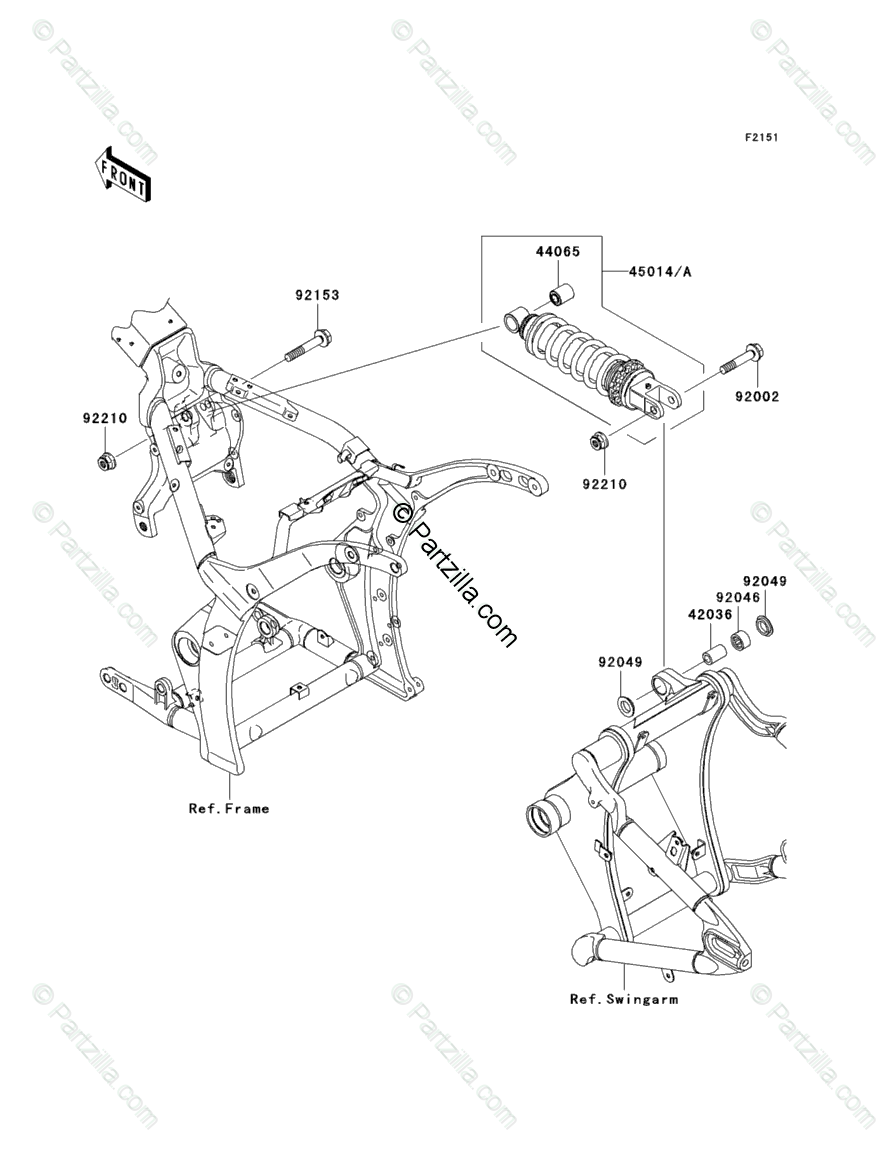 © Partzilla.com

© Partzilla.com

© Partzilla.com

F2151

FRONT

44065

45014/A

92153

92002

92210

92210

© Partzilla.com

© Partzilla.com

© Partzilla.com

92049

92046

42036

92049

Ref.Frame

Ref.Swingarm

© Partzilla.com

© Partzilla.com

© Partzilla.com