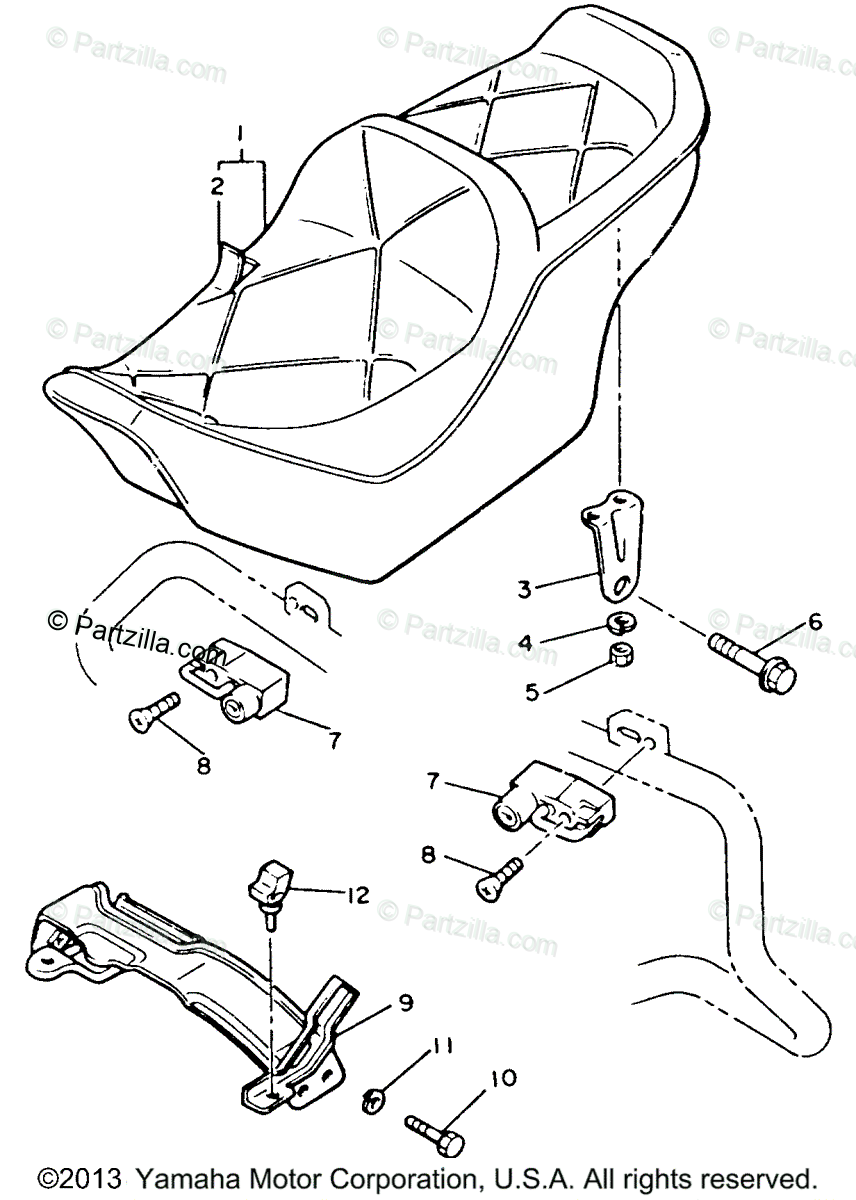 © Partzilla.com
© Partzilla.com
© Partzilla.com
1
2
© Partzilla.com
© Partzilla.com
© Partzilla.com
3
© Partzilla.com
© Partzilla.com
4
© Partzilla.com
6
5
7
8
7
8
12
© Partzilla.com
© Partzilla.com
© Partzilla.com
9
11
10
©2013 Yamaha Motor Corporation, U.S.A. All rights reserved.