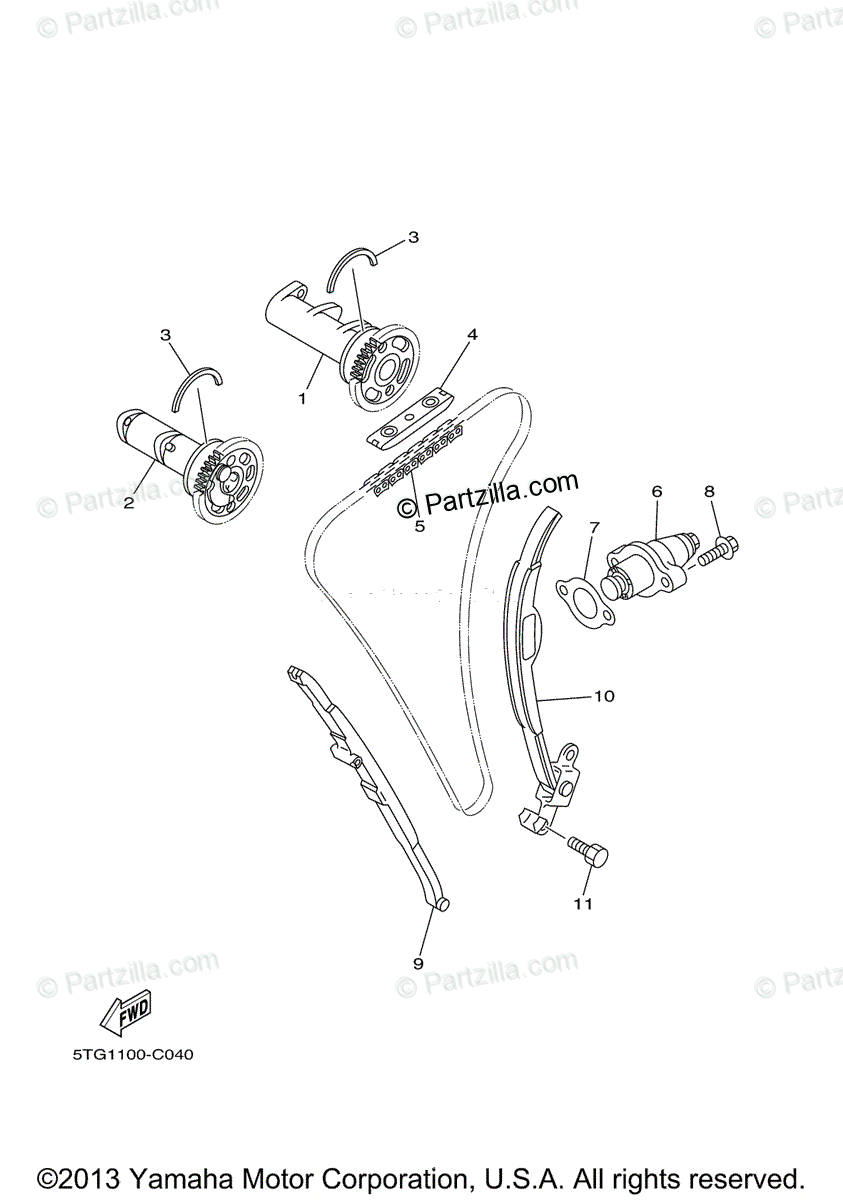 © Partzilla.com © Partzilla.com © Partz

3
3
4
1
2
© Partzilla.com
© Partzilla.com
© Partz
5
6
8
7
10
11
9
© Partzilla.com © Partzilla.com © Partz

FWD

5TG1100-C040

©2013 Yamaha Motor Corporation, U.S.A. All rights reserved.