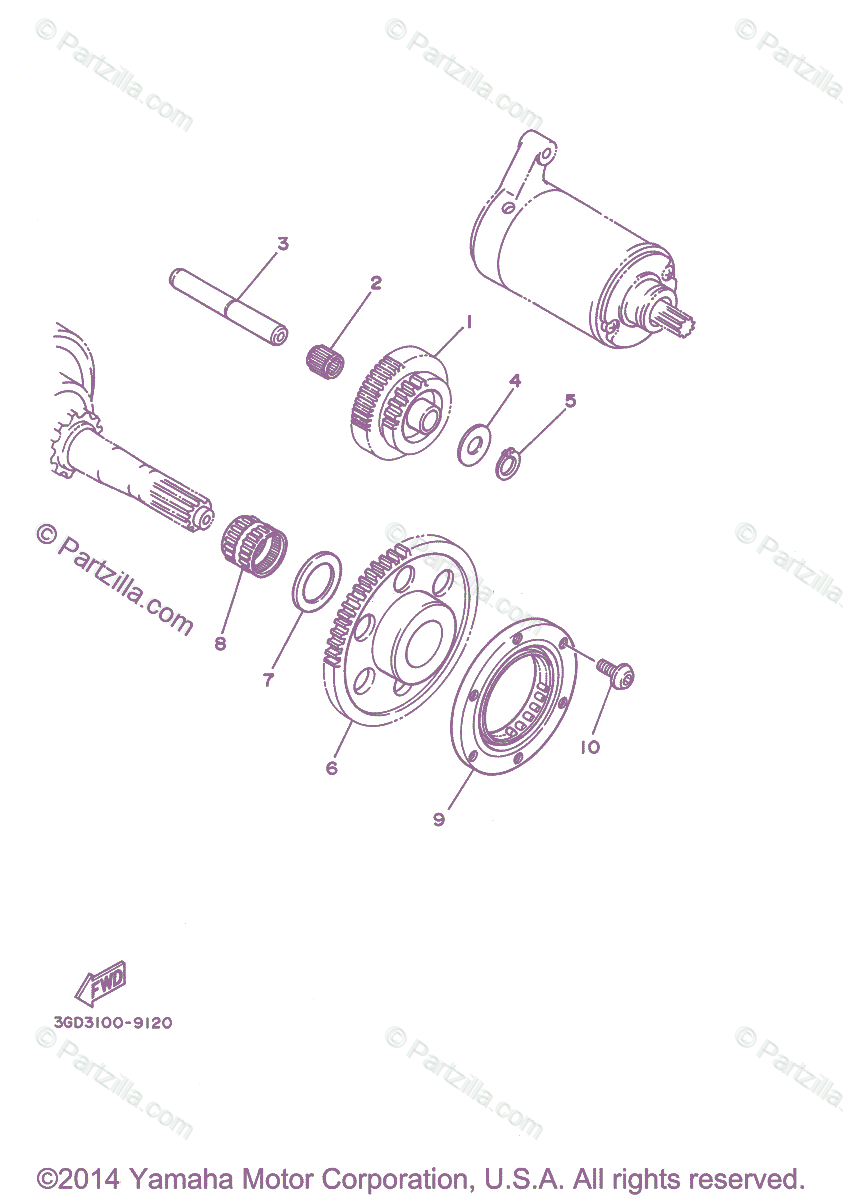 © Partzilla.com
© Partzilla.com
© Partzilla.com

3
2
1
4
5

© Partzilla.com
© Partzilla.com
© Partzilla.com

8
7
6
9
10

FWD
3GD3100-9120

© Partzilla.com
© Partzilla.com
© Partzilla.com

©2014 Yamaha Motor Corporation, U.S.A. All rights reserved.