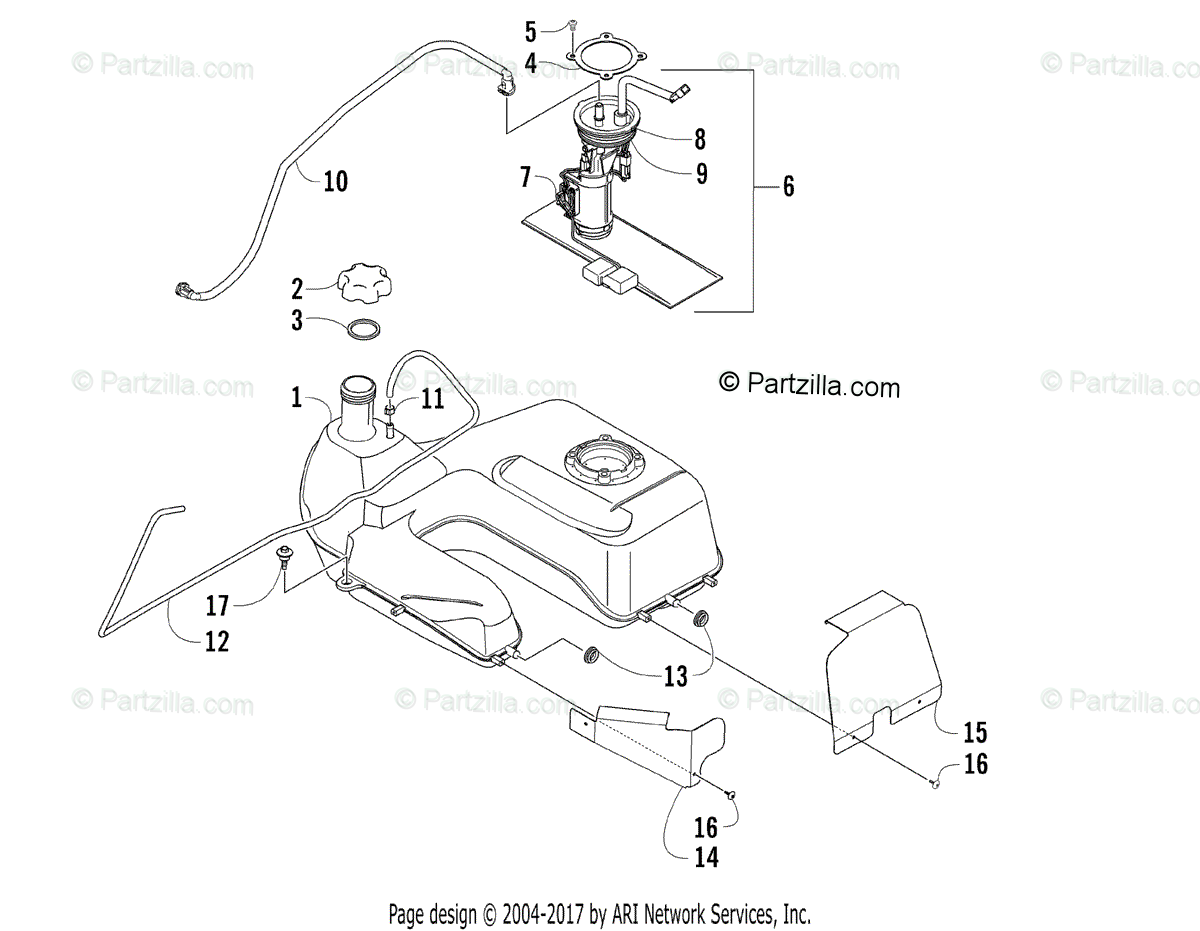 © Partzilla.com © Partzilla.com © Partzilla.com © Partzilla.com

5
4
8
9
7
6
10
2
3

© Partzilla.com © Partzilla.com © Partzilla.com © Partzilla.com

1
11

17
12
13
15
16
16
14

© Partzilla.com © Partzilla.com © Partzilla.com © Partzilla.com

Page design © 2004-2017 by ARI Network Services, Inc.